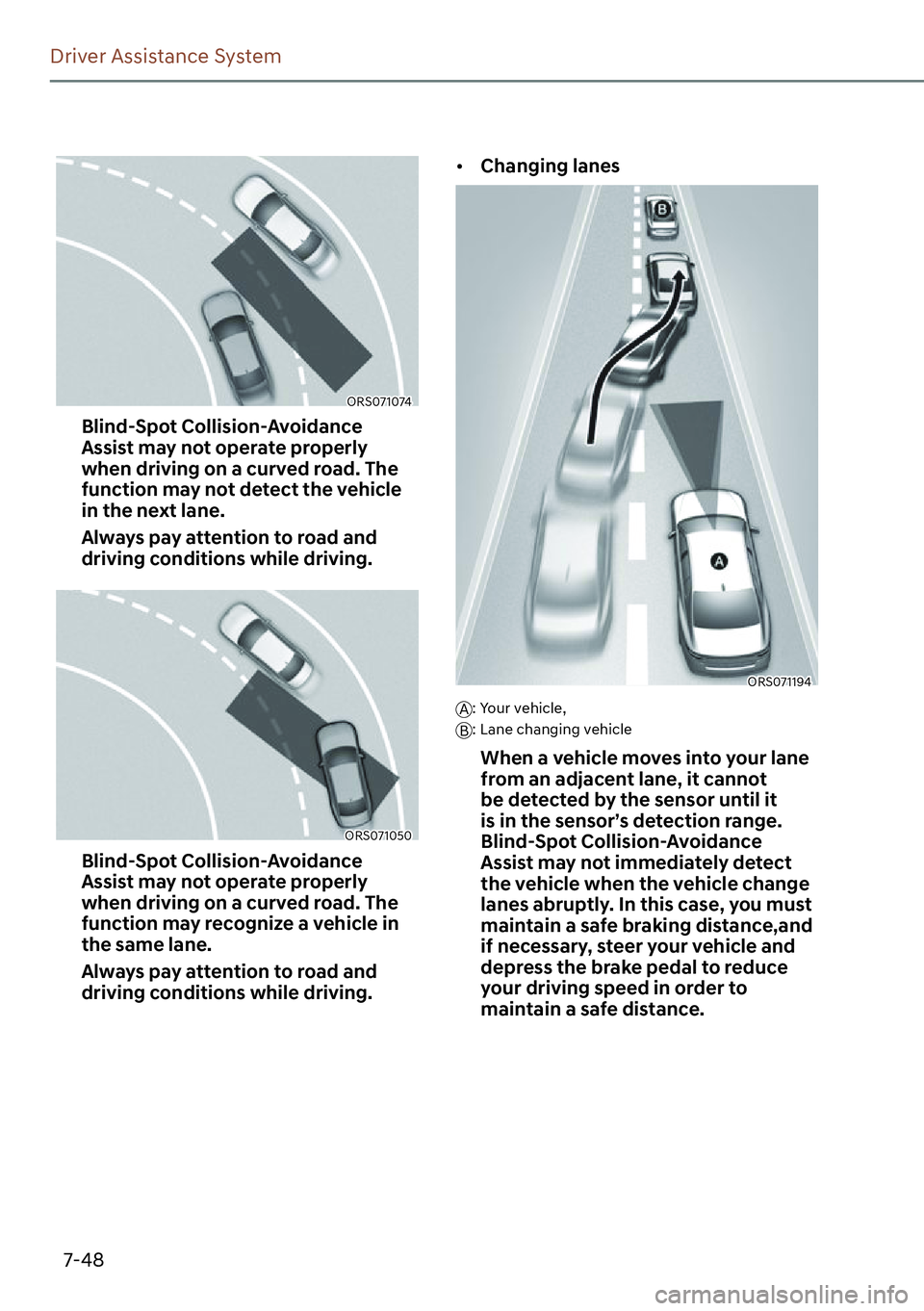 Driver Assistance System

ORS071074

Blind-Spot Collision-Avoidance Assist may not operate properly when driving on a curved road. The function may not detect the vehicle in the next lane.

Always pay attention to road and driving conditions while driving.

ORS071050

Blind-Spot Collision-Avoidance Assist may not operate properly when driving on a curved road. The function may recognize a vehicle in the same lane.

Always pay attention to road and driving conditions while driving.

• Changing lanes

B

A

ORS071194

A: Your vehicle,
B: Lane changing vehicle

When a vehicle moves into your lane from an adjacent lane, it cannot be detected by the sensor until it is in the sensor's detection range. Blind-Spot Collision-Avoidance Assist may not immediately detect the vehicle when the vehicle change lanes abruptly. In this case, you must maintain a safe braking distance,and if necessary, steer your vehicle and depress the brake pedal to reduce your driving speed in order to maintain a safe distance.

7-48

carmanualsonline.info