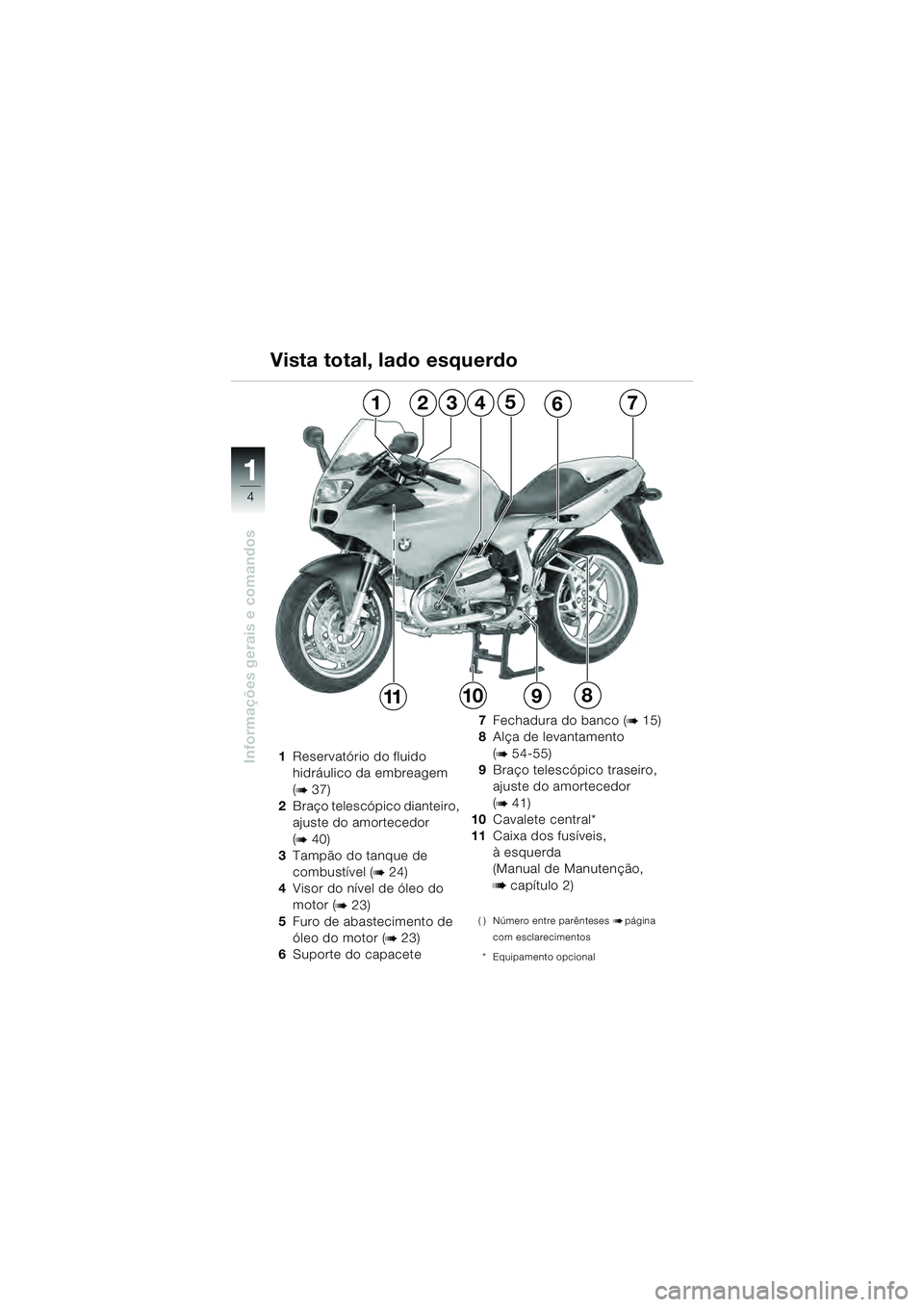 Vista total, lado esquerdo

1
4
Informações gerais e comandos

1 2 3 4 5 6 7

11 10 9 8

1 Reservatório do fluido hidráulico da embreagem (➡ 37)
2 Braço telescópico dianteiro, ajuste do amortecedor (➡ 40)
3 Tampão do tanque de combustível (➡ 24)
4 Visor do nível de óleo do motor (➡ 23)
5 Furo de abastecimento de óleo do motor (➡ 23)
6 Suporte do capacete

7 Fechadura do banco (➡ 15)
8 Alça de levantamento (➡ 54-55)
9 Braço telescópico traseiro, ajuste do amortecedor (➡ 41)
10 Cavalete central*
11 Caixa dos fusíveis, à esquerda (Manual de Manutenção, ➡ capítulo 2)

( ) Número entre parênteses ➡ página com esclarecimentos

* Equipamento opcional

carmanualsonline.info