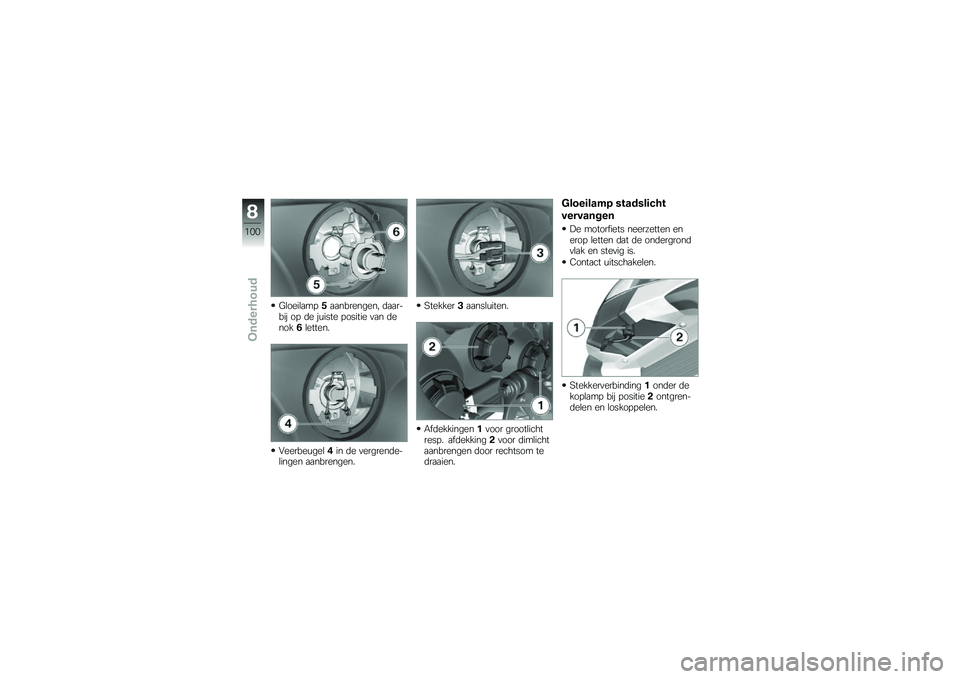 8
100
Onderhoud

6
5

• Gloeilamp 5 aanbrengen, daarbij op de juiste positie van de nok 6 letten.

4

• Veerbeugel 4 in de vergrendelingen aanbrengen.

3

• Stekker 3 aansluiten.

2
1

• Afdekkingen 1 voor grootlicht resp. afdekking 2 voor dimlicht aanbrengen door rechtsom te draaien.

Gloeilamp stadslicht vervangen

• De motorfiets neerzetten en erop letten dat de ondergrond vlak en stevig is.
• Contact uitschakelen.

1
2

• Stekkerverbinding 1 onder de koplamp bij positie 2 ontgrendelen en loskoppelen.

carmanualsonline.info