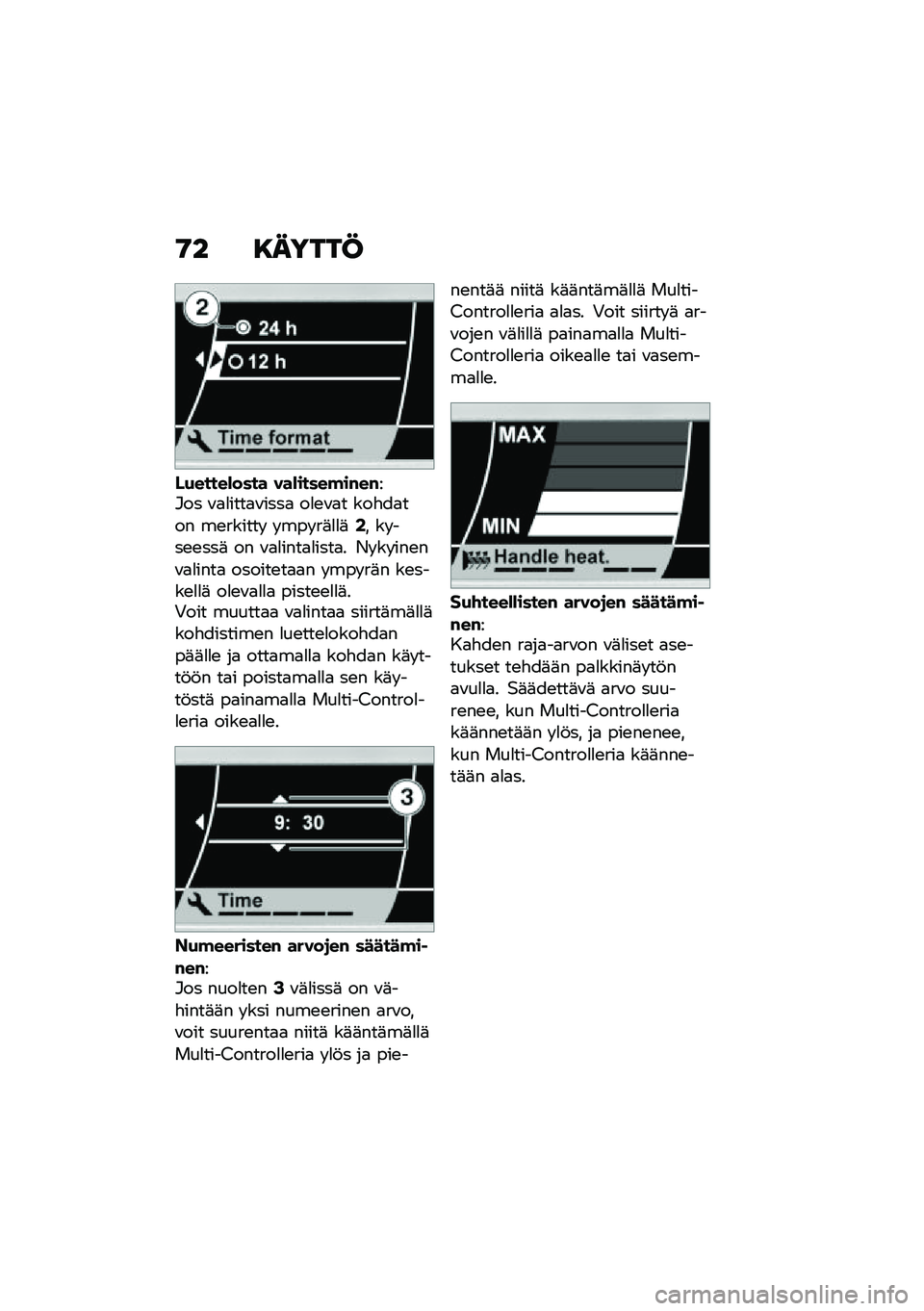 72 KÄYTTÖ

2
24 h
12 h
Time format

**Luettelosta valitseminen**:
Jos valittavissa olevat kohdat on merkitty ympyrällä **2**, kyseessä on valintalista. Nykyinen valinta osoitetaan ympyrän keskellä olevalla pisteellä.
Voit muuttaa valintaa siirtämällä kohdistimen luettelokohdan päälle ja ottamalla kohdan käyttöön tai poistamalla sen käytöstä painamalla Multi-Controlleria oikealle.

3
9: 30
Time

**Numeeristen arvojen säätäminen**:
Jos nuolten **3** välissä on vähintään yksi numeerinen arvo, voit suurentaa niitä kääntämällä Multi-Controlleria ylös ja pienentää niitä kääntämällä Multi-Controlleria alas. Voit siirtyä arvojen välillä painamalla Multi-Controlleria oikealle tai vasemmalle.

MAX
MIN
Handle heat.

**Suhteellisten arvojen säätäminen**:
Kahden raja-arvon väliset asetukset tehdään palkkinäytön avulla. Säädettävä arvo suurenee, kun Multi-Controlleria käännetään ylös, ja pienenee, kun Multi-Controlleria käännetään alas.

carmanualsonline.info