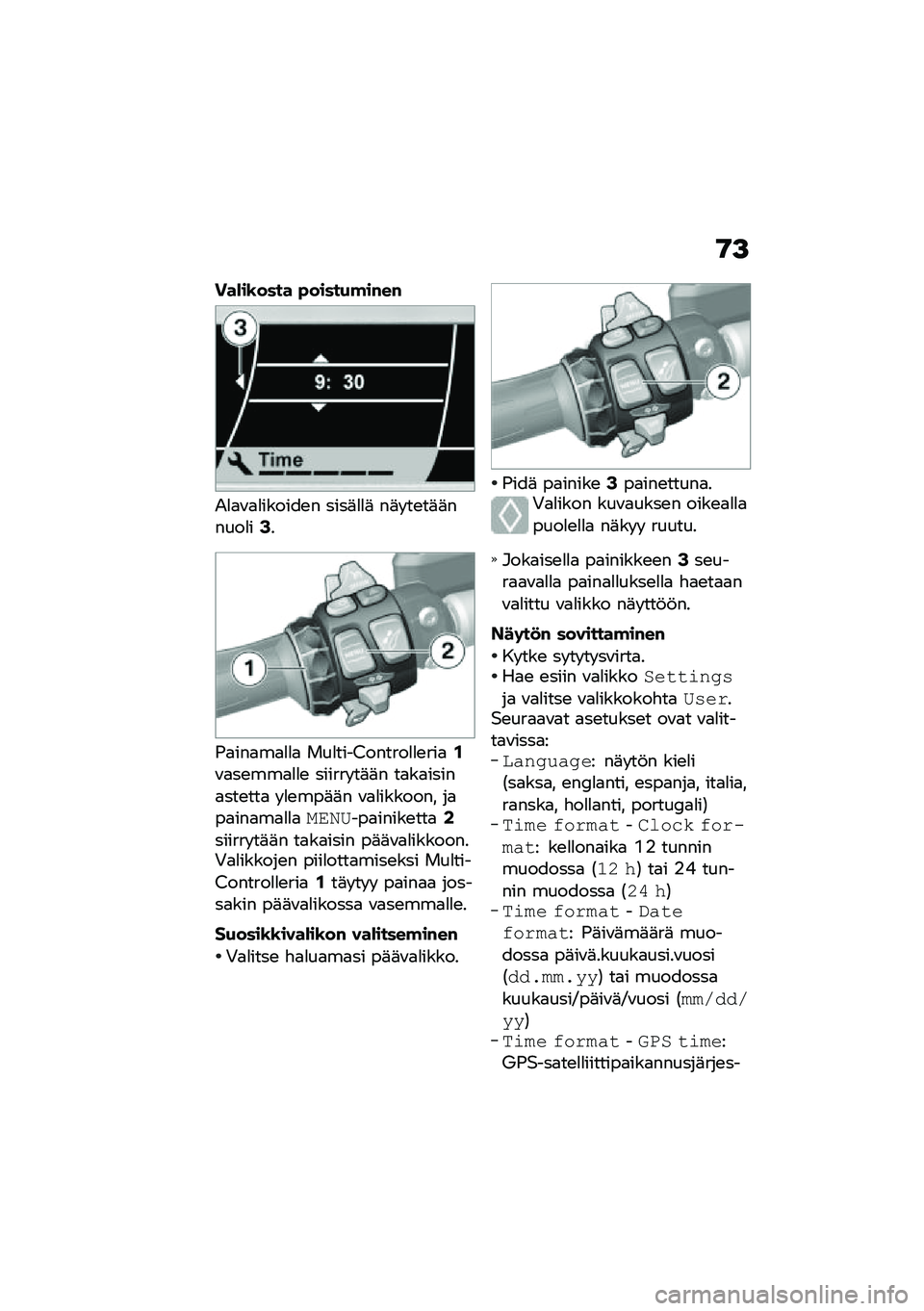 73

Valikosta poistuminen

3

9: 30

Time

Alavalikoiden sisällä näytetään nuoli 3.

1

2

Painamalla Multi-Controlleria 1 vasemmalle siirrytään takaisin astetta ylempään valikkoon, ja painamalla MENU-painiketta 2 siirrytään takaisin päävalikkoon. Valikkojen piilottamiseksi Multi-Controlleria 1 täytyy painaa jossakin päävalikossa vasemmalle.

Suosikkivalikon valitseminen
• Valitse haluamasi päävalikko.

2

• Pidä painike 3 painettuna.
Valikon kuvauksen oikealla puolella näkyy ruutu.

» Jokaisella painikkeen 3 seuraavalla painalluksella haetaan valittu valikko näyttöön.

Näytön sovittaminen
• Kytke sytytysvirta.
• Hae esiin valikko Settings ja valitse valikkokohta User.
Seuraavat asetukset ovat valittavissa:
- Language: näytön kieli (saksa, englanti, espanja, italia, ranska, hollanti, portugali)
- Time format - Clock format: kellonaika 12 tunnin muodossa (12 h) tai 24 tunnin muodossa (24 h)
- Time format - Date format: Päivämäärä muodossa päivä.kuukausi.vuosi (dd.mm.yy) tai muodossa kuukausi/päivä/vuosi (mm/dd/yy)
- Time format - GPS time: GPS-satelliittipaikannusjärjes-

carmanualsonline.info