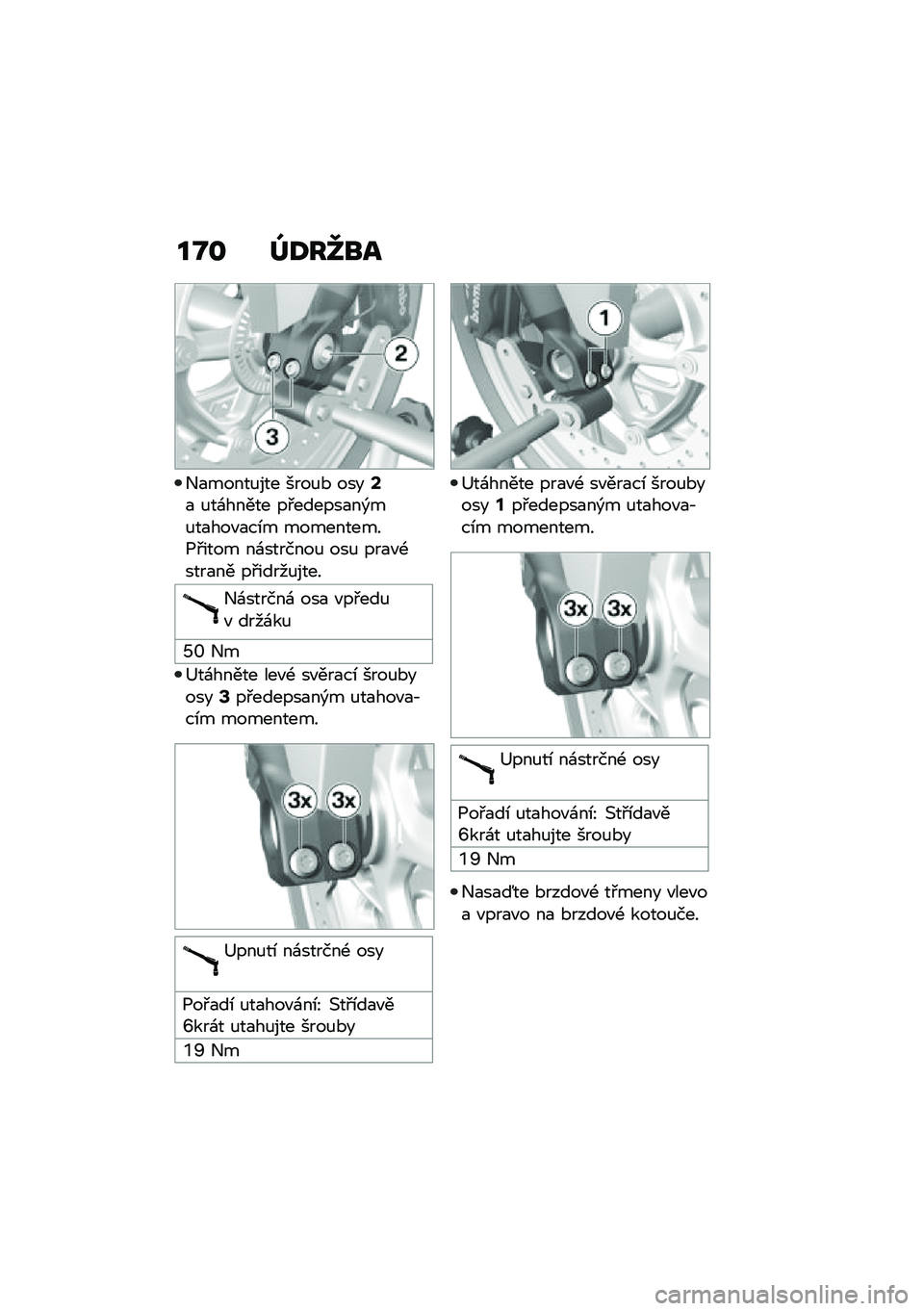 170 ÚDRŽBA

2

3

Namontujte šroub osy 2 a utáhněte předepsaným utahovacím momentem. Přitom nástrčnou osu pravé straně přidržujte.

Nástrčná osa vpředu v držáku

50 Nm

Utáhněte levé svěrací šrouby osy 3 předepsaným utahovacím momentem.

3x 3x

Upnutí nástrčné osy

Pořadí utahování: Střídavě 6krát utahujte šrouby

19 Nm

1

Utáhněte pravé svěrací šrouby osy 1 předepsaným utahovacím momentem.

3x 3x

Upnutí nástrčné osy

Pořadí utahování: Střídavě 6krát utahujte šrouby

19 Nm

Nasaďte brzdové třmeny vlevo a vpravo na brzdové kotouče.

carmanualsonline.info