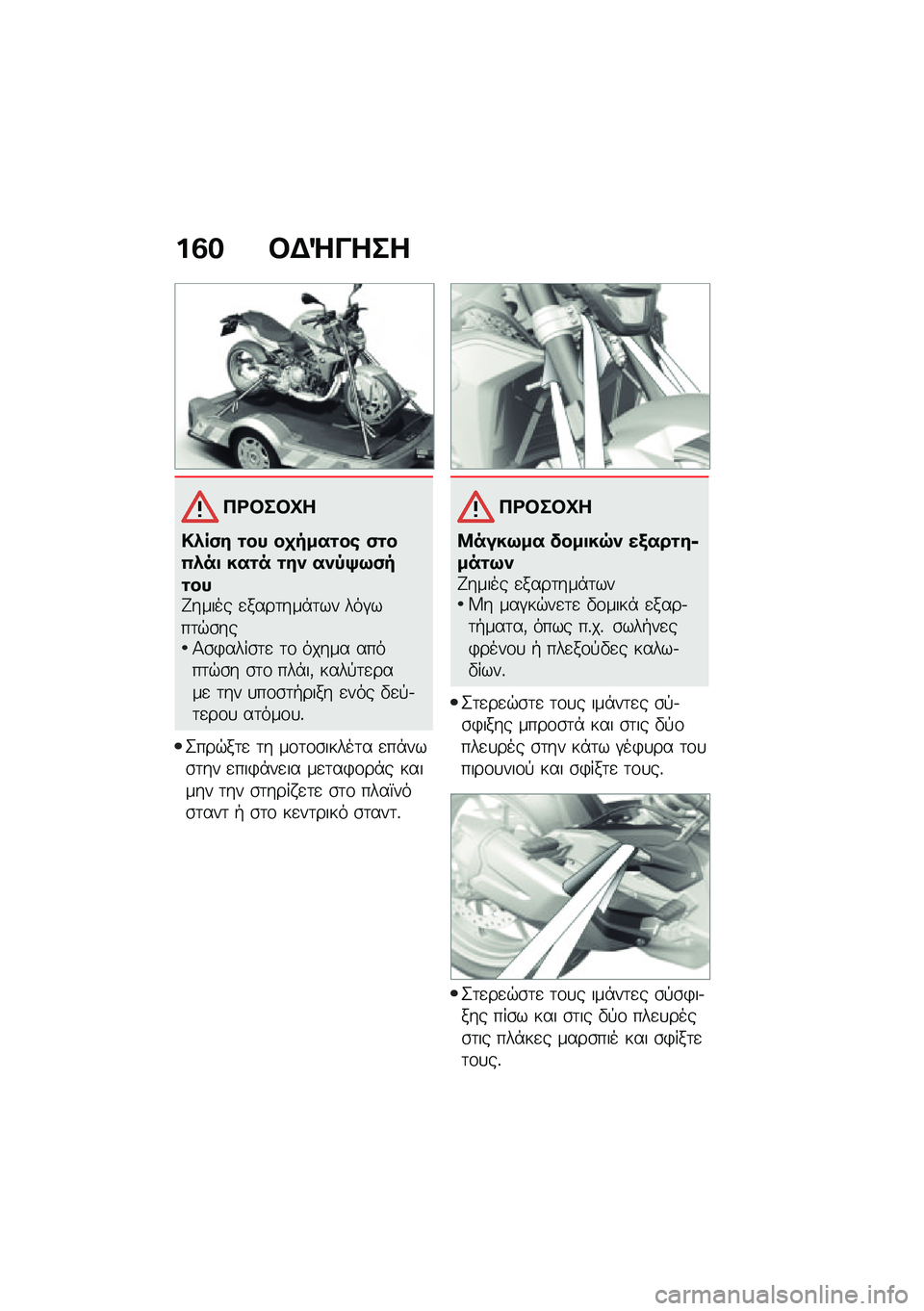 160 ΟΔΉΓΗΣΗ

ΠΡΟΣΟΧΗ

Κλίση του οχήματος στο πλάι κατά την ανύψωσή του
Ζημιές εξαρτημάτων λόγω πτώσης
• Ασφαλίστε το όχημα από πτώση στο πλάι, καλύτερα με την υποστήριξη ενός δεύτερου ατόμου.

• Σπρώξτε τη μοτοσικλέτα επάνω στην επιφάνεια μεταφοράς και μην την στηρίζετε στο πλαϊνό σταντ ή στο κεντρικό σταντ.

ΠΡΟΣΟΧΗ

Μάγκωμα δομικών εξαρτημάτων
Ζημιές εξαρτημάτων
• Μη μαγκώνετε δομικά εξαρτήματα, όπως π.χ. σωλήνες φρένου ή πλεξούδες καλωδίων.

• Στερεώστε τους ιμάντες σύσφιξης μπροστά και στις δύο πλευρές στην κάτω γέφυρα του πιρουνιού και σφίξτε τους.

• Στερεώστε τους ιμάντες σύσφιξης πίσω και στις δύο πλευρές στις πλάκες μαρσπιέ και σφίξτε τους.

carmanualsonline.info