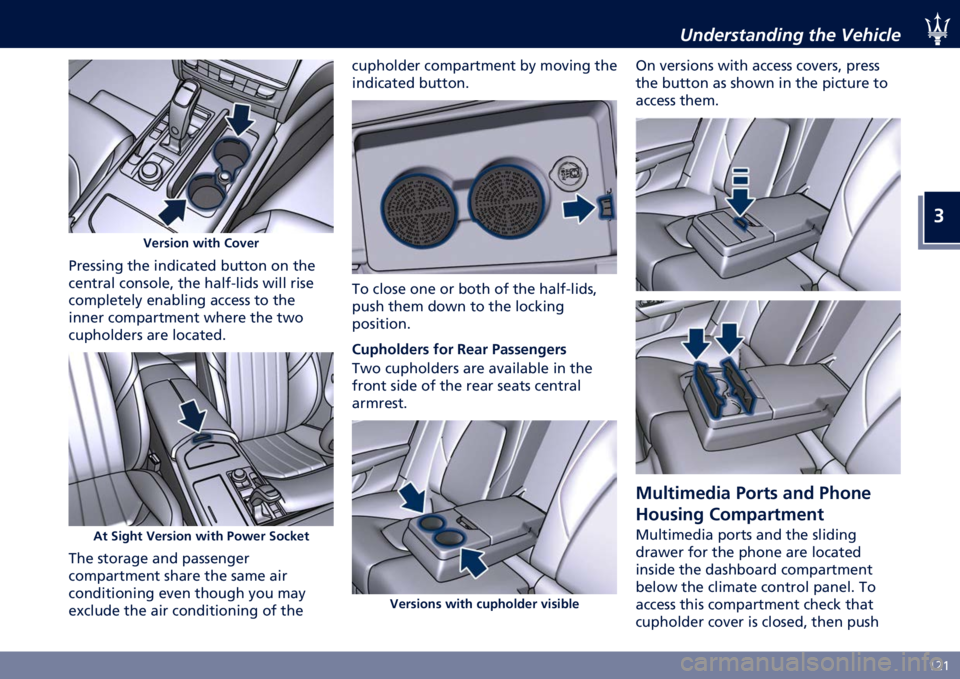 Understanding the Vehicle

3

Version with Cover

Pressing the indicated button on the central console, the half-lids will rise completely enabling access to the inner compartment where the two cupholders are located.

At Sight Version with Power Socket

The storage and passenger compartment share the same air conditioning even though you may exclude the air conditioning of the cupholder compartment by moving the indicated button.

To close one or both of the half-lids, push them down to the locking position.

Cupholders for Rear Passengers

Two cupholders are available in the front side of the rear seats central armrest.

Versions with cupholder visible

On versions with access covers, press the button as shown in the picture to access them.

Multimedia Ports and Phone Housing Compartment

Multimedia ports and the sliding drawer for the phone are located inside the dashboard compartment below the climate control panel. To access this compartment check that cupholder cover is closed, then push

121

carmanualsonline.info