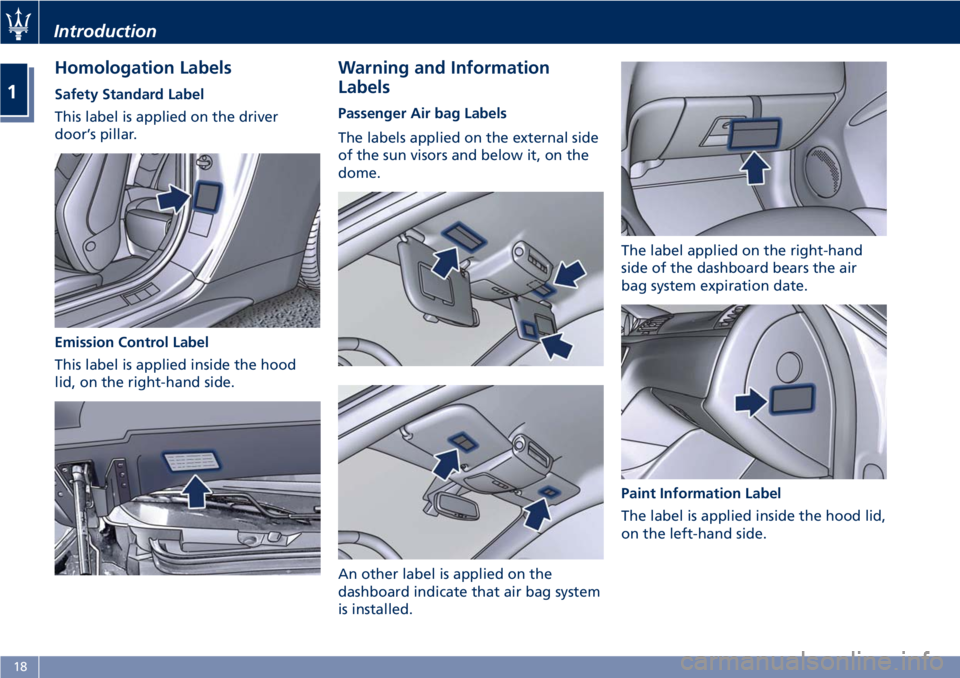 Introduction

1

Homologation Labels

Safety Standard Label

This label is applied on the driver door's pillar.

Emission Control Label

This label is applied inside the hood lid, on the right-hand side.

Warning and Information Labels

Passenger Air bag Labels

The labels applied on the external side of the sun visors and below it, on the dome.

An other label is applied on the dashboard indicate that air bag system is installed.

The label applied on the right-hand side of the dashboard bears the air bag system expiration date.

Paint Information Label

The label is applied inside the hood lid, on the left-hand side.

18

carmanualsonline.info