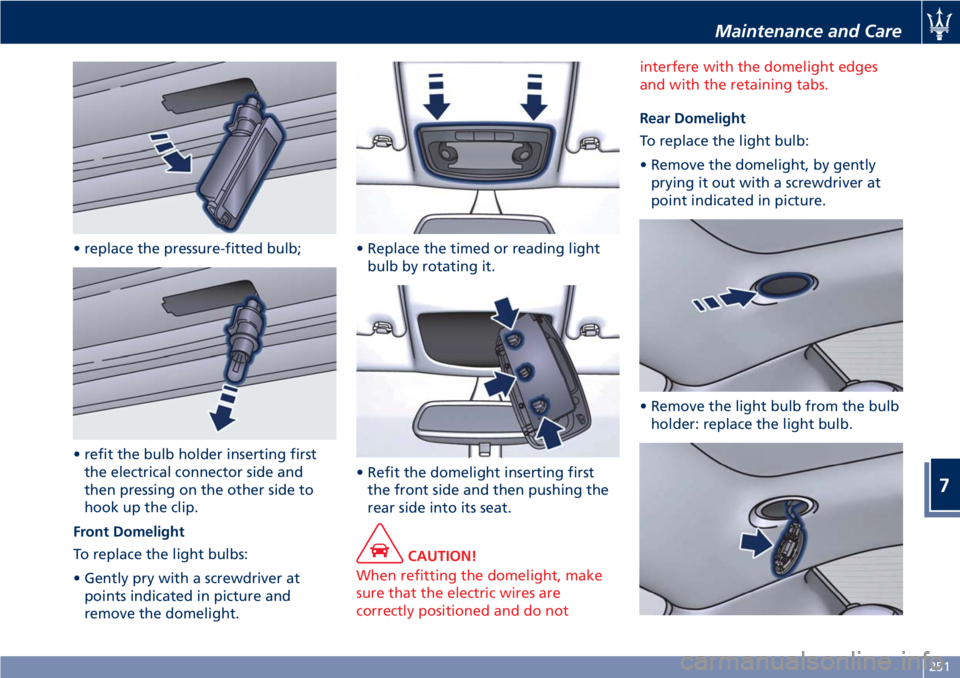 Maintenance and Care

• replace the pressure-fitted bulb;

• refit the bulb holder inserting first the electrical connector side and then pressing on the other side to hook up the clip.

Front Domelight

To replace the light bulbs:

• Gently pry with a screwdriver at points indicated in picture and remove the domelight.

• Replace the timed or reading light bulb by rotating it.

• Refit the domelight inserting first the front side and then pushing the rear side into its seat.

CAUTION!

When refitting the domelight, make sure that the electric wires are correctly positioned and do not interfere with the domelight edges and with the retaining tabs.

Rear Domelight

To replace the light bulb:

• Remove the domelight, by gently prying it out with a screwdriver at point indicated in picture.

• Remove the light bulb from the bulb holder: replace the light bulb.

7

251

carmanualsonline.info