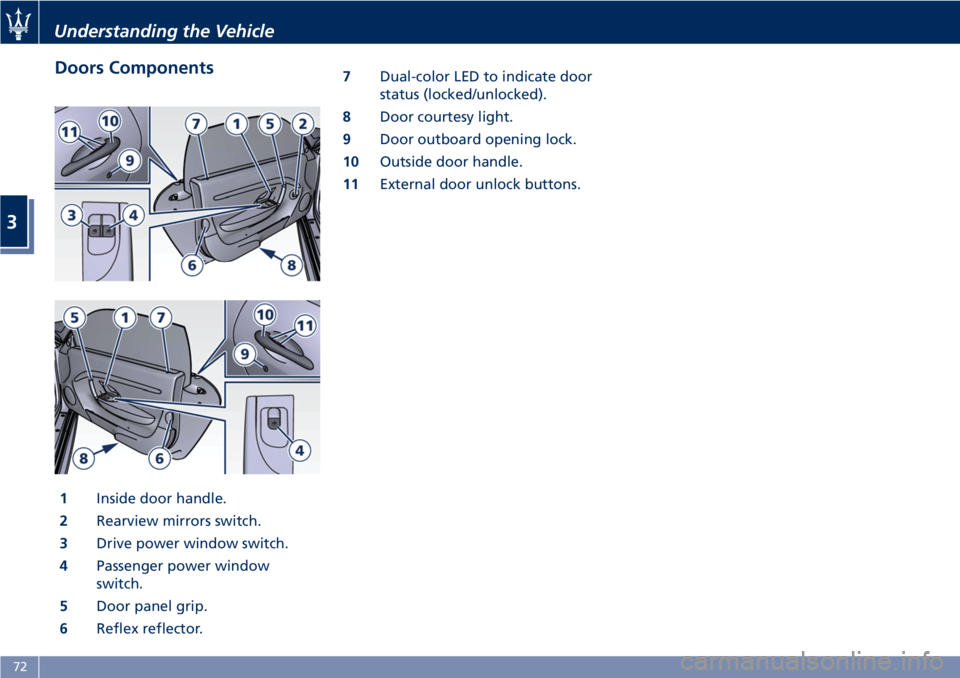 Understanding the Vehicle

3

Doors Components

11 10 7 1 5 2
9
3 4
6 8

5 1 7 10 11
9
4
8 6

1 Inside door handle.
2 Rearview mirrors switch.
3 Drive power window switch.
4 Passenger power window switch.
5 Door panel grip.
6 Reflex reflector.

7 Dual-color LED to indicate door status (locked/unlocked).
8 Door courtesy light.
9 Door outboard opening lock.
10 Outside door handle.
11 External door unlock buttons.

72

carmanualsonline.info