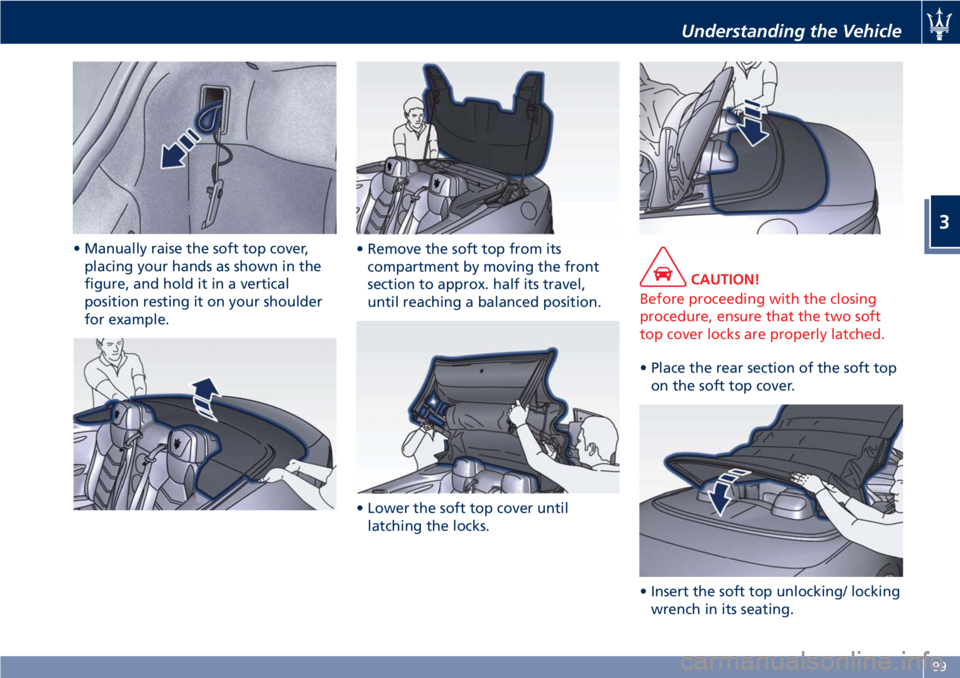 Understanding the Vehicle

3

• Manually raise the soft top cover, placing your hands as shown in the figure, and hold it in a vertical position resting it on your shoulder for example.

• Remove the soft top from its compartment by moving the front section to approx. half its travel, until reaching a balanced position.

• Lower the soft top cover until latching the locks.

CAUTION!
Before proceeding with the closing procedure, ensure that the two soft top cover locks are properly latched.

• Place the rear section of the soft top on the soft top cover.

• Insert the soft top unlocking/ locking wrench in its seating.

99

carmanualsonline.info