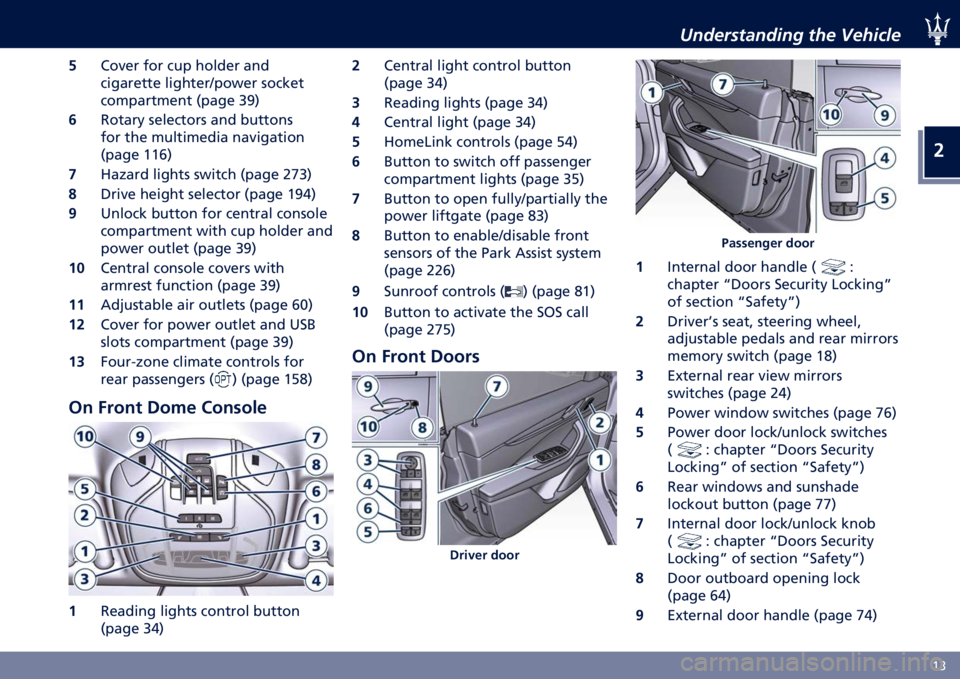 Understanding the Vehicle

2

5 Cover for cup holder and cigarette lighter/power socket compartment (page 39)
6 Rotary selectors and buttons for the multimedia navigation (page 116)
7 Hazard lights switch (page 273)
8 Drive height selector (page 194)
9 Unlock button for central console compartment with cup holder and power outlet (page 39)
10 Central console covers with armrest function (page 39)
11 Adjustable air outlets (page 60)
12 Cover for power outlet and USB slots compartment (page 39)
13 Four-zone climate controls for rear passengers ( ) (page 158)

On Front Dome Console

10 9 7 8 6 5 2 1 1 3 3 4

1 Reading lights control button (page 34)
2 Central light control button (page 34)
3 Reading lights (page 34)
4 Central light (page 34)
5 HomeLink controls (page 54)
6 Button to switch off passenger compartment lights (page 35)
7 Button to open fully/partially the power liftgate (page 83)
8 Button to enable/disable front sensors of the Park Assist system (page 226)
9 Sunroof controls ( ) (page 81)
10 Button to activate the SOS call (page 275)

On Front Doors

9 7 10 8 2 1 3 4 6 5

Driver door

1 7 10 9 4 5

Passenger door

1 Internal door handle ( : chapter “Doors Security Locking” of section “Safety”)
2 Driver’s seat, steering wheel, adjustable pedals and rear mirrors memory switch (page 18)
3 External rear view mirrors switches (page 24)
4 Power window switches (page 76)
5 Power door lock/unlock switches ( : chapter “Doors Security Locking” of section “Safety”)
6 Rear windows and sunshade lockout button (page 77)
7 Internal door lock/unlock knob ( : chapter “Doors Security Locking” of section “Safety”)
8 Door outboard opening lock (page 64)
9 External door handle (page 74)

13

carmanualsonline.info