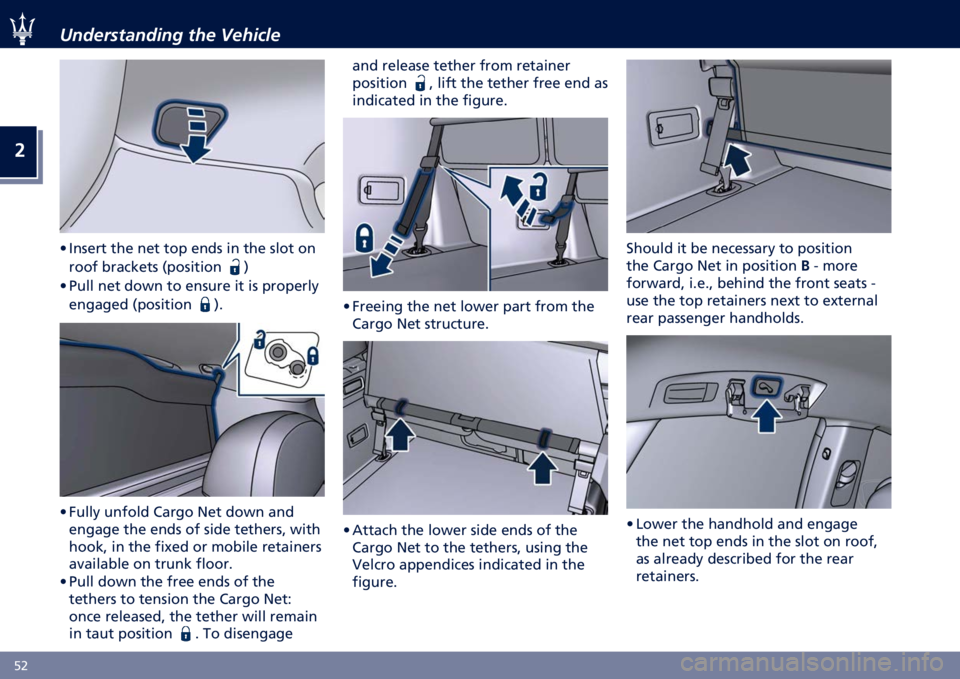 Understanding the Vehicle

2

• Insert the net top ends in the slot on roof brackets (position )
• Pull net down to ensure it is properly engaged (position ).

• Fully unfold Cargo Net down and engage the ends of side tethers, with hook, in the fixed or mobile retainers available on trunk floor.
• Pull down the free ends of the tethers to tension the Cargo Net: once released, the tether will remain in taut position . To disengage and release tether from retainer position , lift the tether free end as indicated in the figure.

• Freeing the net lower part from the Cargo Net structure.

• Attach the lower side ends of the Cargo Net to the tethers, using the Velcro appendices indicated in the figure.

Should it be necessary to position the Cargo Net in position B - more forward, i.e., behind the front seats - use the top retainers next to external rear passenger handholds.

• Lower the handhold and engage the net top ends in the slot on roof, as already described for the rear retainers.

52

carmanualsonline.info