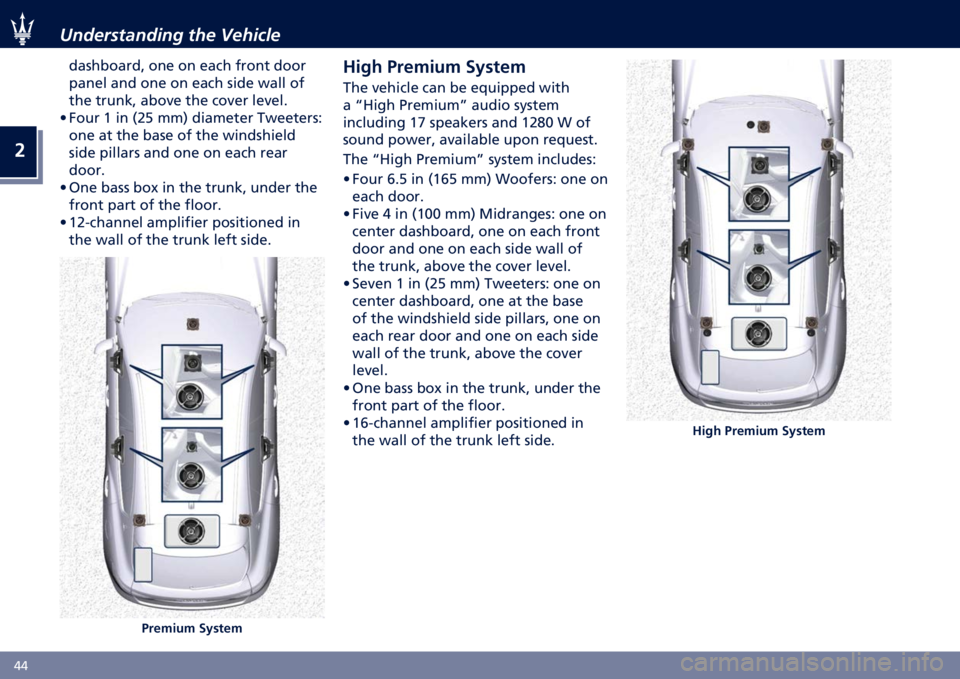 Understanding the Vehicle

2

dashboard, one on each front door panel and one on each side wall of the trunk, above the cover level.
• Four 1 in (25 mm) diameter Tweeters: one at the base of the windshield side pillars and one on each rear door.
• One bass box in the trunk, under the front part of the floor.
• 12-channel amplifier positioned in the wall of the trunk left side.

Premium System

High Premium System

The vehicle can be equipped with a “High Premium” audio system including 17 speakers and 1280 W of sound power, available upon request.

The “High Premium” system includes:
• Four 6.5 in (165 mm) Woofers: one on each door.
• Five 4 in (100 mm) Midranges: one on center dashboard, one on each front door and one on each side wall of the trunk, above the cover level.
• Seven 1 in (25 mm) Tweeters: one on center dashboard, one at the base of the windshield side pillars, one on each rear door and one on each side wall of the trunk, above the cover level.
• One bass box in the trunk, under the front part of the floor.
• 16-channel amplifier positioned in the wall of the trunk left side.

High Premium System

44

carmanualsonline.info