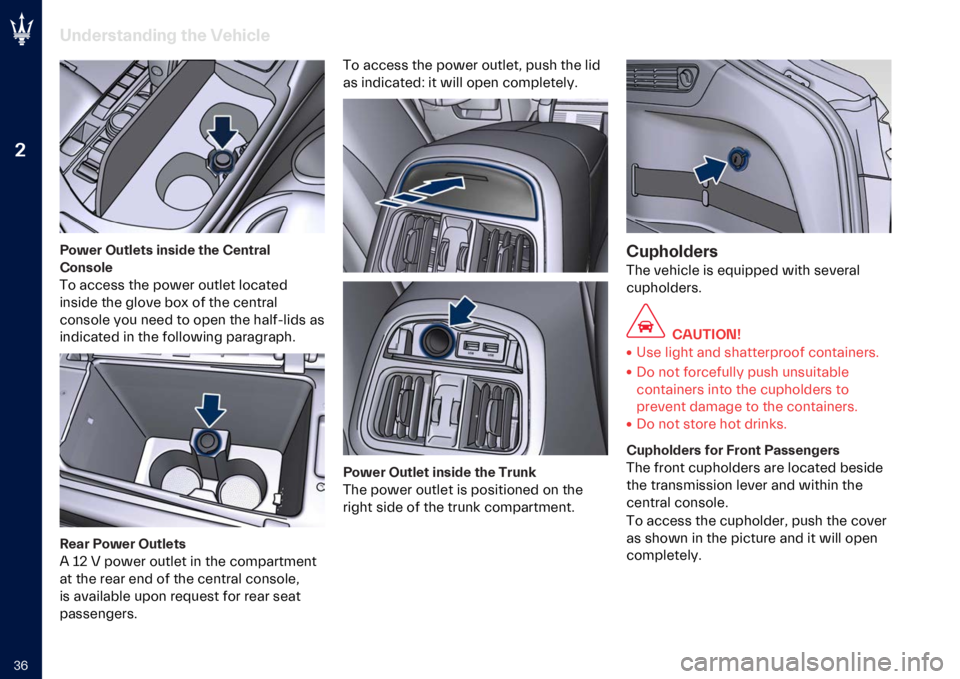 Understanding the Vehicle

2

Power Outlets inside the Central Console
To access the power outlet located inside the glove box of the central console you need to open the half-lids as indicated in the following paragraph.

Rear Power Outlets
A 12 V power outlet in the compartment at the rear end of the central console, is available upon request for rear seat passengers.

To access the power outlet, push the lid as indicated: it will open completely.

Power Outlet inside the Trunk
The power outlet is positioned on the right side of the trunk compartment.

Cupholders
The vehicle is equipped with several cupholders.

CAUTION!
• Use light and shatterproof containers.
• Do not forcefully push unsuitable containers into the cupholders to prevent damage to the containers.
• Do not store hot drinks.

Cupholders for Front Passengers
The front cupholders are located beside the transmission lever and within the central console.
To access the cupholder, push the cover as shown in the picture and it will open completely.

36

carmanualsonline.info