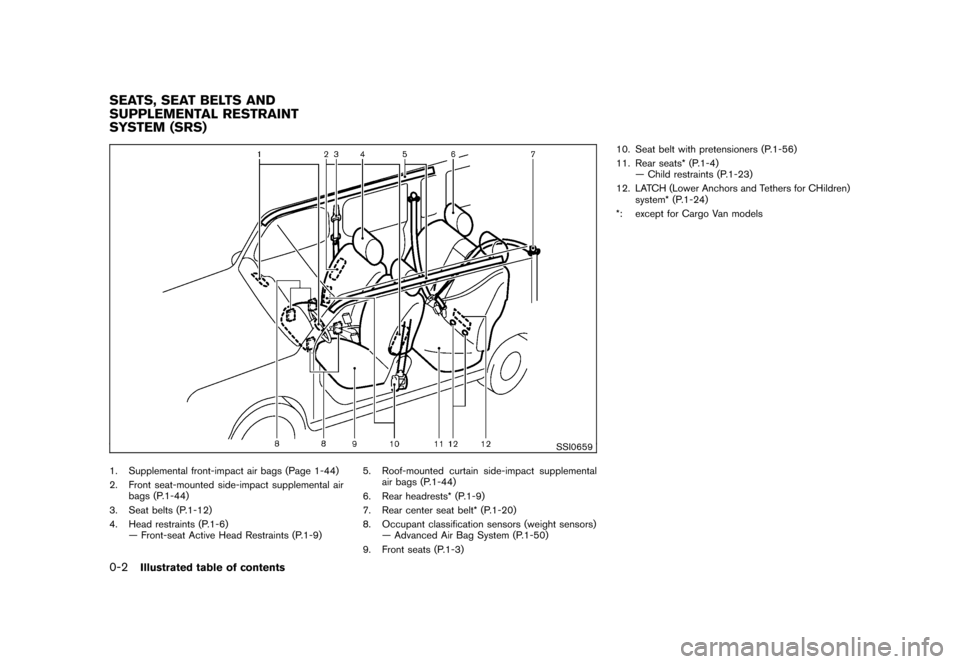 SEATS, SEAT BELTS AND SUPPLEMENTAL RESTRAINT SYSTEM (SRS)

1 2 3 4 5 6 7

8 8 9 10 11 12 12

SSI0659

1. Supplemental front-impact air bags (Page 1-44)
2. Front seat-mounted side-impact supplemental air bags (P.1-44)
3. Seat belts (P.1-12)
4. Head restraints (P.1-6)
— Front-seat Active Head Restraints (P.1-9)
5. Roof-mounted curtain side-impact supplemental air bags (P.1-44)
6. Rear headrests* (P.1-9)
7. Rear center seat belt* (P.1-20)
8. Occupant classification sensors (weight sensors)
— Advanced Air Bag System (P.1-50)
9. Front seats (P.1-3)
10. Seat belt with pretensioners (P.1-56)
11. Rear seats* (P.1-4)
— Child restraints (P.1-23)
12. LATCH (Lower Anchors and Tethers for CHildren) system* (P.1-24)
*: except for Cargo Van models

0-2 Illustrated table of contents

carmanualsonline.info