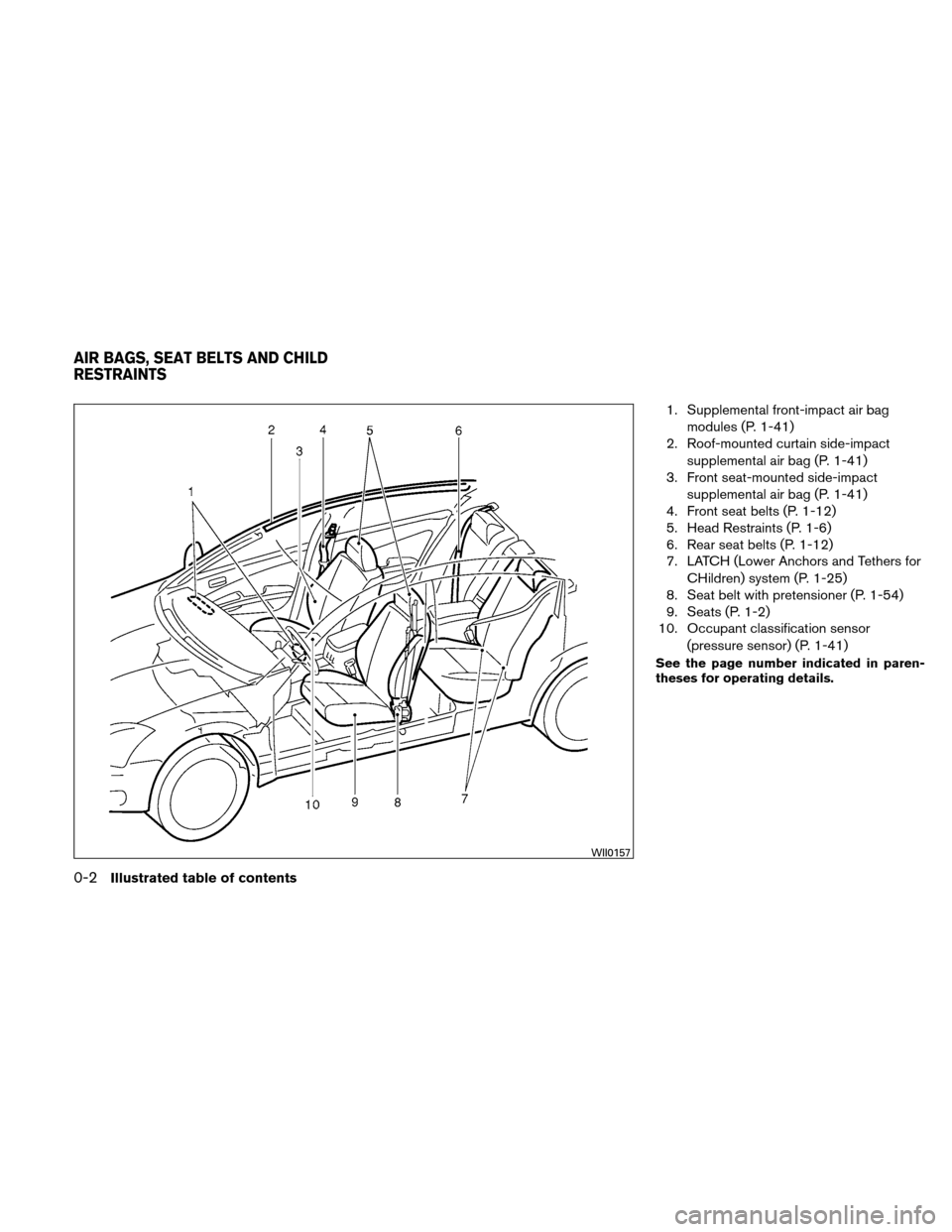 AIR BAGS, SEAT BELTS AND CHILD RESTRAINTS

2
4
5
6
3
1
10
9
8
7
WII0157

1. Supplemental front-impact air bag modules (P. 1-41)
2. Roof-mounted curtain side-impact supplemental air bag (P. 1-41)
3. Front seat-mounted side-impact supplemental air bag (P. 1-41)
4. Front seat belts (P. 1-12)
5. Head Restraints (P. 1-6)
6. Rear seat belts (P. 1-12)
7. LATCH (Lower Anchors and Tethers for CHildren) system (P. 1-25)
8. Seat belt with pretensioner (P. 1-54)
9. Seats (P. 1-2)
10. Occupant classification sensor (pressure sensor) (P. 1-41)

See the page number indicated in parentheses for operating details.

0-2 Illustrated table of contents

carmanualsonline.info