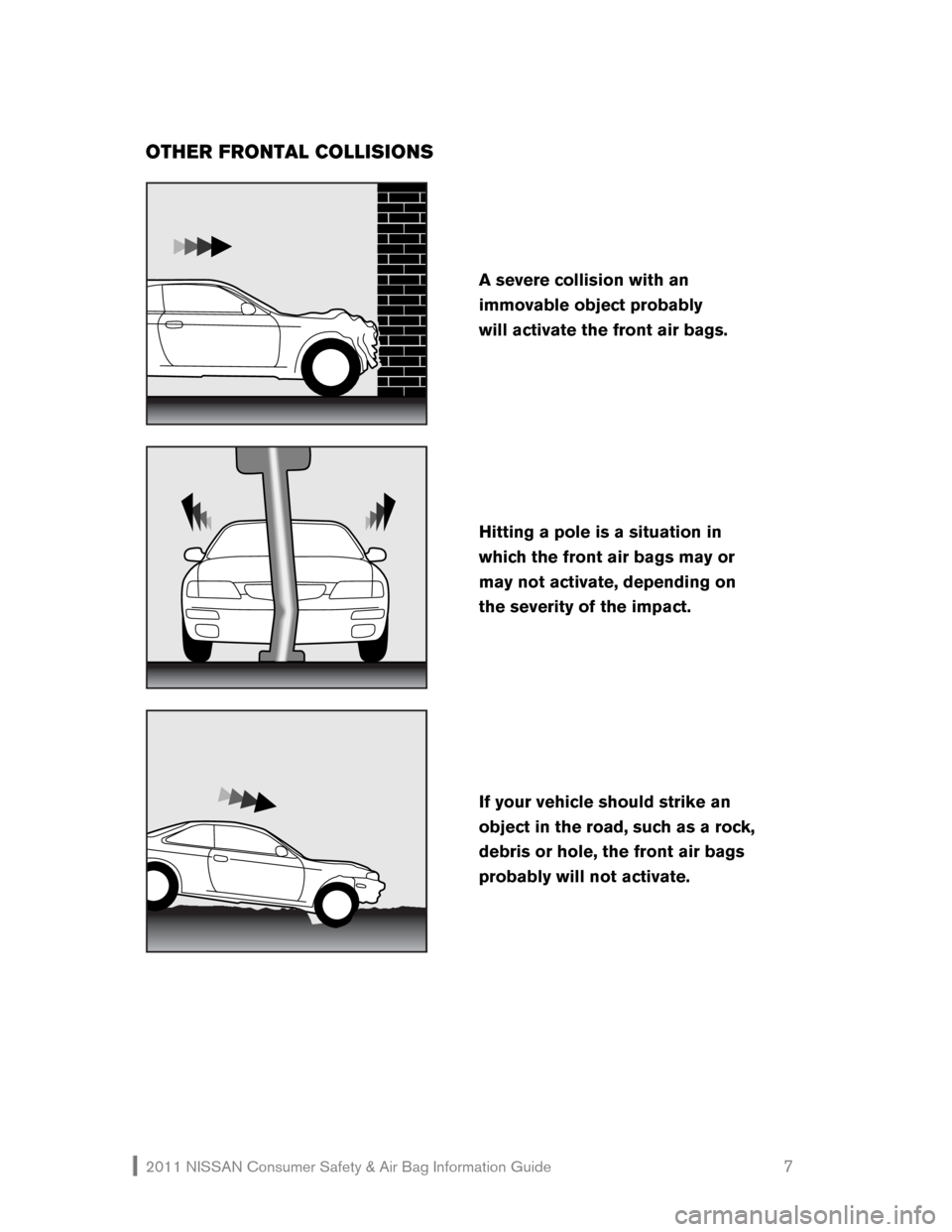 OTHER FRONTAL COLLISIONS

A severe collision with an immovable object probably will activate the front air bags.

Hitting a pole is a situation in which the front air bags may or may not activate, depending on the severity of the impact.

If your vehicle should strike an object in the road, such as a rock, debris or hole, the front air bags probably will not activate.

2011 NISSAN Consumer Safety & Air Bag Information Guide 7

carmanualsonline.info