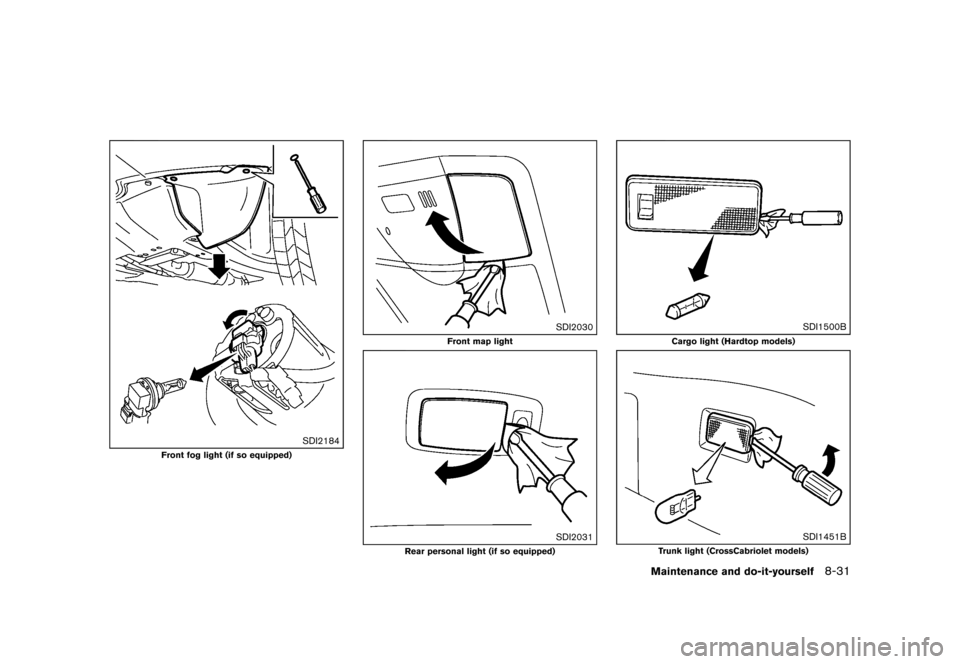 SDI2184

Front fog light (if so equipped)

SDI2030

Front map light

SDI2031

Rear personal light (if so equipped)

SDI1500B

Cargo light (Hardtop models)

SDI1451B

Trunk light (CrossCabriolet models)

Maintenance and do-it-yourself 8-31

carmanualsonline.info