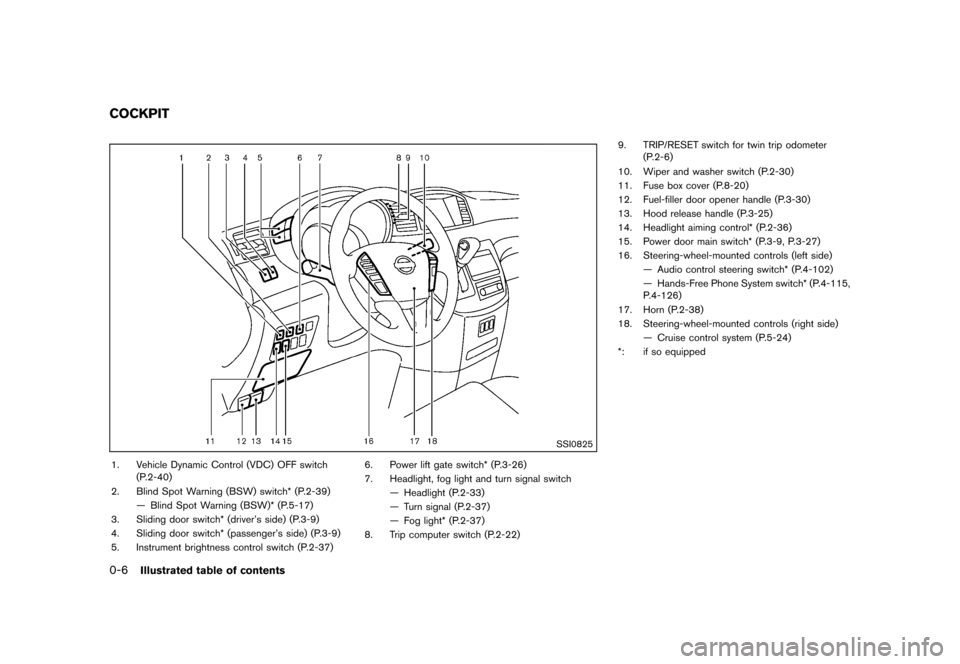 COCKPIT

1 2 3 4 5 6 7 8 9 10

11 12 13 14 15 16 17 18

SSI0825

1. Vehicle Dynamic Control (VDC) OFF switch (P.2-40)
2. Blind Spot Warning (BSW) switch* (P.2-39)
— Blind Spot Warning (BSW)* (P.5-17)
3. Sliding door switch* (driver's side) (P.3-9)
4. Sliding door switch* (passenger's side) (P.3-9)
5. Instrument brightness control switch (P.2-37)

6. Power lift gate switch* (P.3-26)
7. Headlight, fog light and turn signal switch
— Headlight (P.2-33)
— Turn signal (P.2-37)
— Fog light* (P.2-37)
8. Trip computer switch (P.2-22)

9. TRIP/RESET switch for twin trip odometer (P.2-6)
10. Wiper and washer switch (P.2-30)
11. Fuse box cover (P.8-20)
12. Fuel-filler door opener handle (P.3-30)
13. Hood release handle (P.3-25)
14. Headlight aiming control* (P.2-36)
15. Power door main switch* (P.3-9, P.3-27)
16. Steering-wheel-mounted controls (left side)
— Audio control steering switch* (P.4-102)
— Hands-Free Phone System switch* (P.4-115, P.4-126)
17. Horn (P.2-38)
18. Steering-wheel-mounted controls (right side)
— Cruise control system (P.5-24)
*: if so equipped

0-6 Illustrated table of contents

carmanualsonline.info