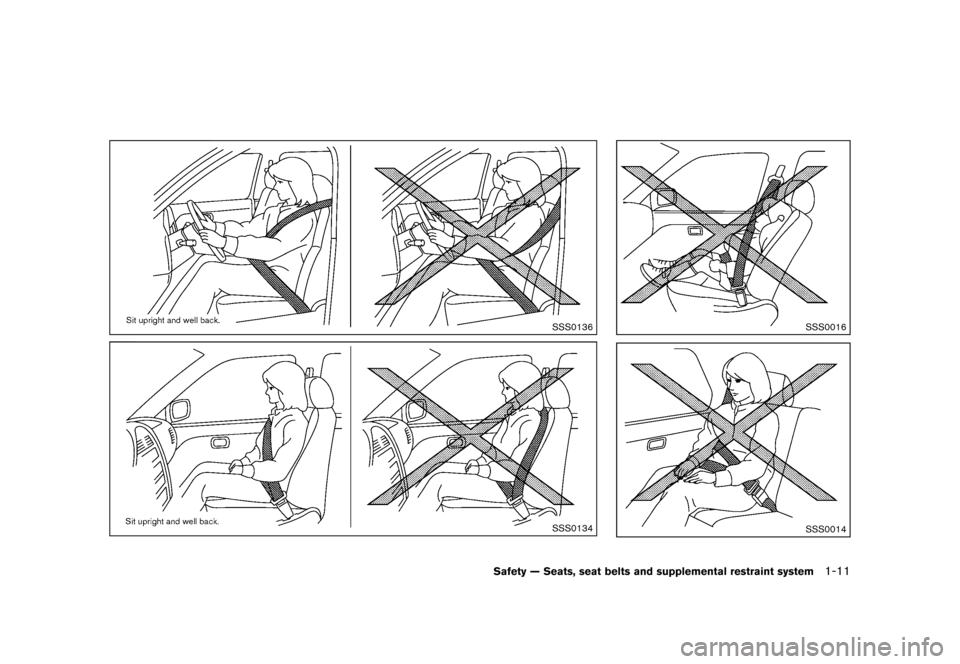 Sit upright and well back.

SSS0136

SSS0016

Sit upright and well back.

SSS0134

SSS0014

Safety — Seats, seat belts and supplemental restraint system 1-11

carmanualsonline.info