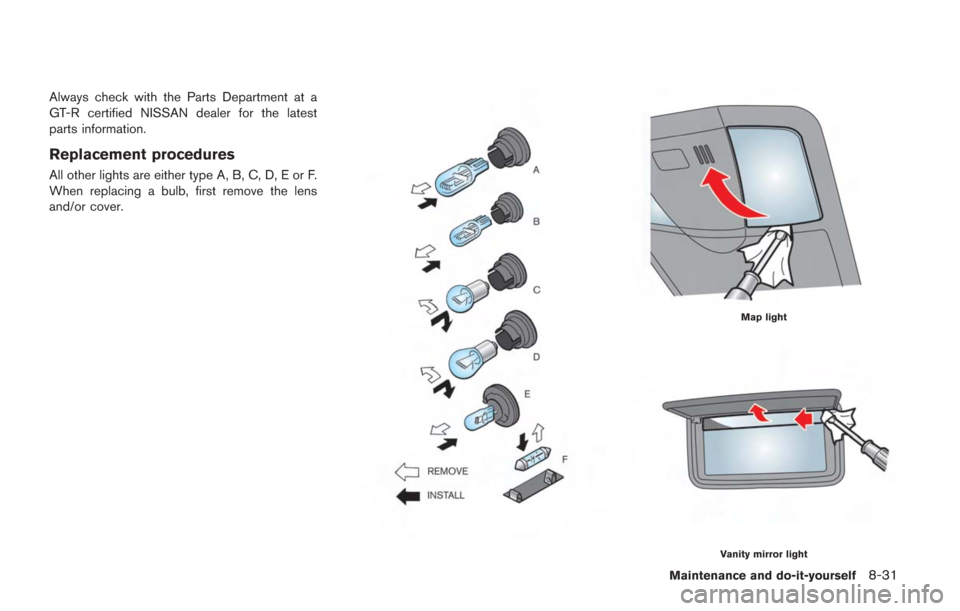 Always check with the Parts Department at a GT-R certified NISSAN dealer for the latest parts information.

Replacement procedures

All other lights are either type A, B, C, D, E or F. When replacing a bulb, first remove the lens and/or cover.

A

B

C

D

E

F

REMOVE

INSTALL

Map light

Vanity mirror light

Maintenance and do-it-yourself 8-31

carmanualsonline.info