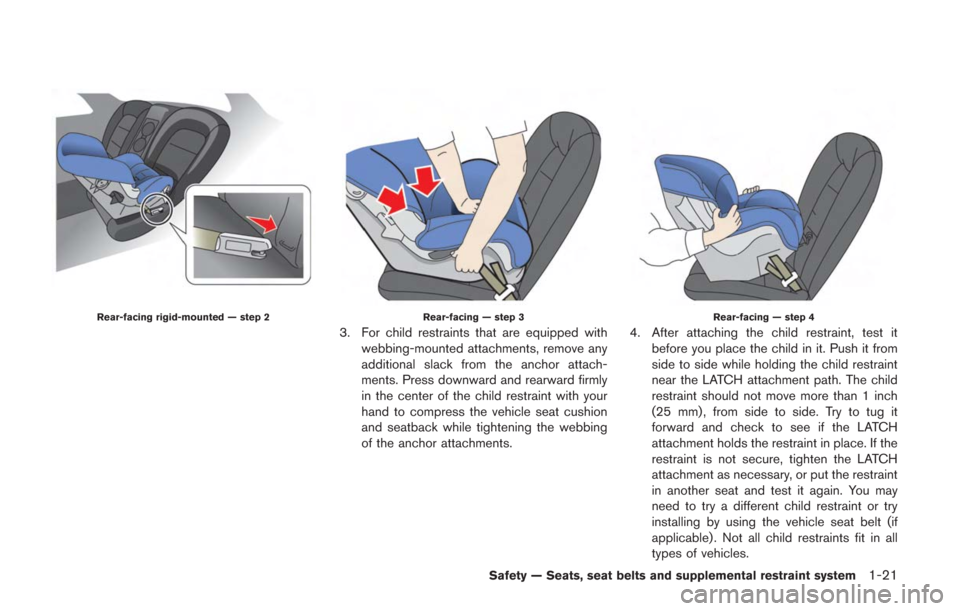 Rear-facing rigid-mounted — step 2

Rear-facing — step 3

3. For child restraints that are equipped with webbing-mounted attachments, remove any additional slack from the anchor attachments. Press downward and rearward firmly in the center of the child restraint with your hand to compress the vehicle seat cushion and seatback while tightening the webbing of the anchor attachments.

Rear-facing — step 4

4. After attaching the child restraint, test it before you place the child in it. Push it from side to side while holding the child restraint near the LATCH attachment path. The child restraint should not move more than 1 inch (25 mm), from side to side. Try to tug it forward and check to see if the LATCH attachment holds the restraint in place. If the restraint is not secure, tighten the LATCH attachment as necessary, or put the restraint in another seat and test it again. You may need to try a different child restraint or try installing by using the vehicle seat belt (if applicable). Not all child restraints fit in all types of vehicles.

Safety — Seats, seat belts and supplemental restraint system 1-21

carmanualsonline.info