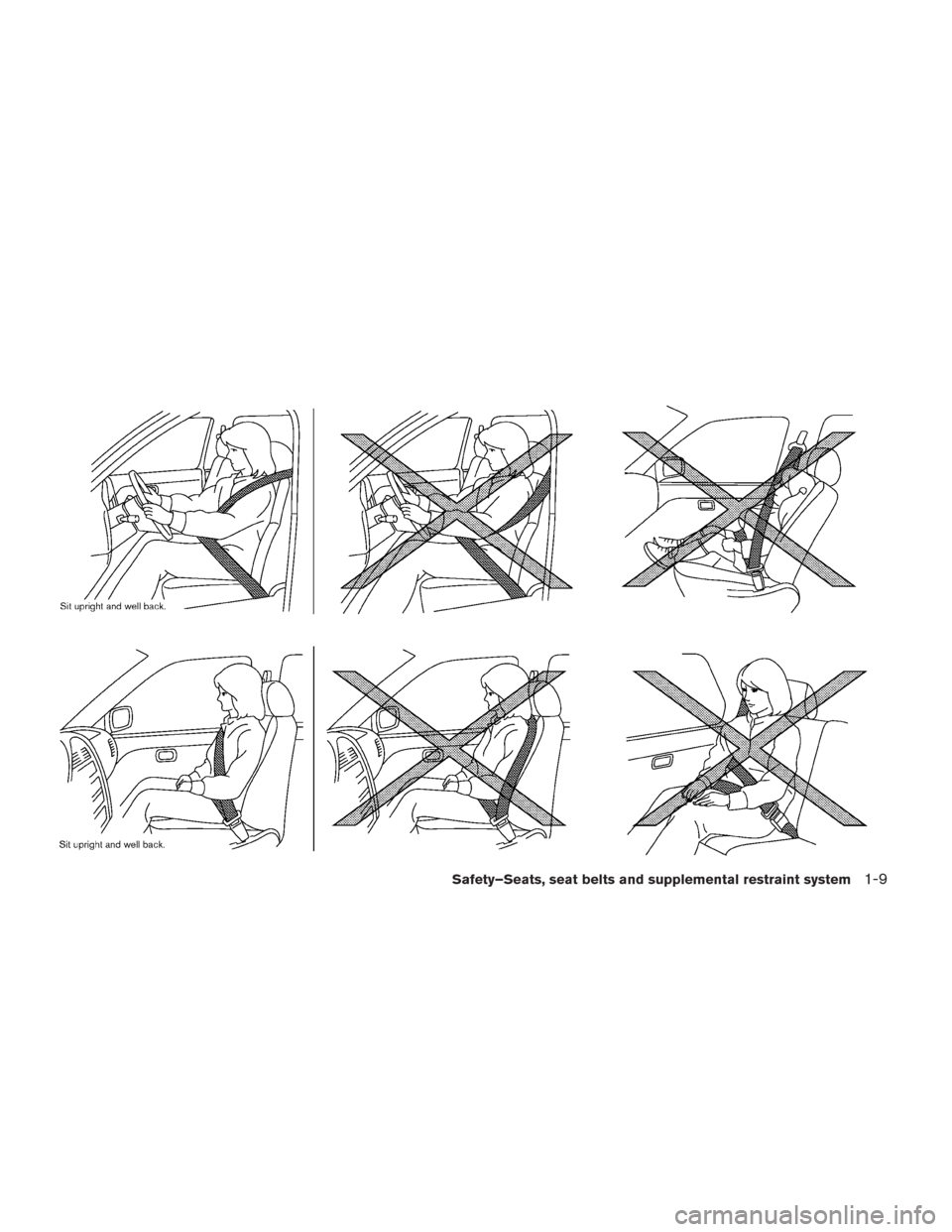 Sit upright and well back.

Sit upright and well back.

Safety–Seats, seat belts and supplemental restraint system 1-9

carmanualsonline.info