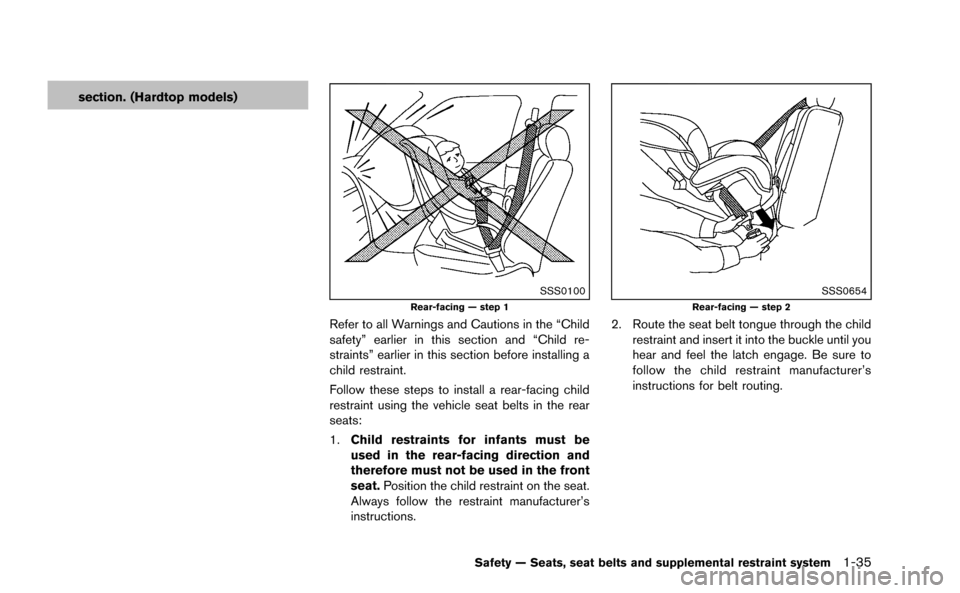 section. (Hardtop models)

SSS0100

Rear-facing — step 1

Refer to all Warnings and Cautions in the “Child safety” earlier in this section and “Child restraints” earlier in this section before installing a child restraint.

Follow these steps to install a rear-facing child restraint using the vehicle seat belts in the rear seats:

1. **Child restraints for infants must be used in the rear-facing direction and therefore must not be used in the front seat.** Position the child restraint on the seat. Always follow the restraint manufacturer’s instructions.

SSS0654

Rear-facing — step 2

2. Route the seat belt tongue through the child restraint and insert it into the buckle until you hear and feel the latch engage. Be sure to follow the child restraint manufacturer’s instructions for belt routing.

Safety — Seats, seat belts and supplemental restraint system 1-35

carmanualsonline.info