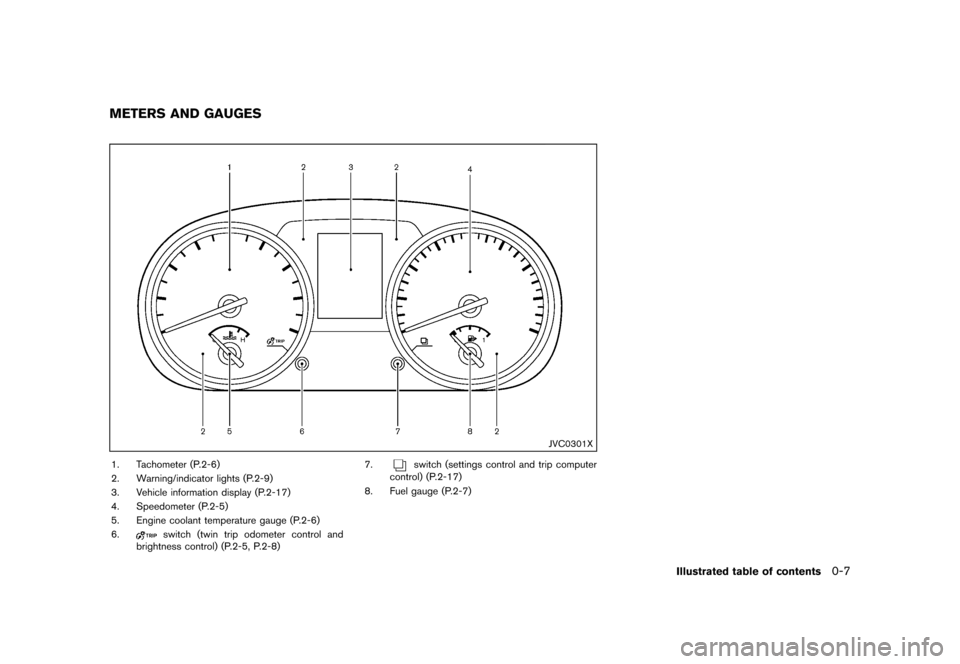 METERS AND GAUGES

1 2 3 2 4

H

TRIP

2 5 6 7 8 2

JVC0301X

1. Tachometer (P.2-6)
2. Warning/indicator lights (P.2-9)
3. Vehicle information display (P.2-17)
4. Speedometer (P.2-5)
5. Engine coolant temperature gauge (P.2-6)
6. TRIP switch (twin trip odometer control and brightness control) (P.2-5, P.2-8)
7. switch (settings control and trip computer control) (P.2-17)
8. Fuel gauge (P.2-7)

Illustrated table of contents 0-7

carmanualsonline.info