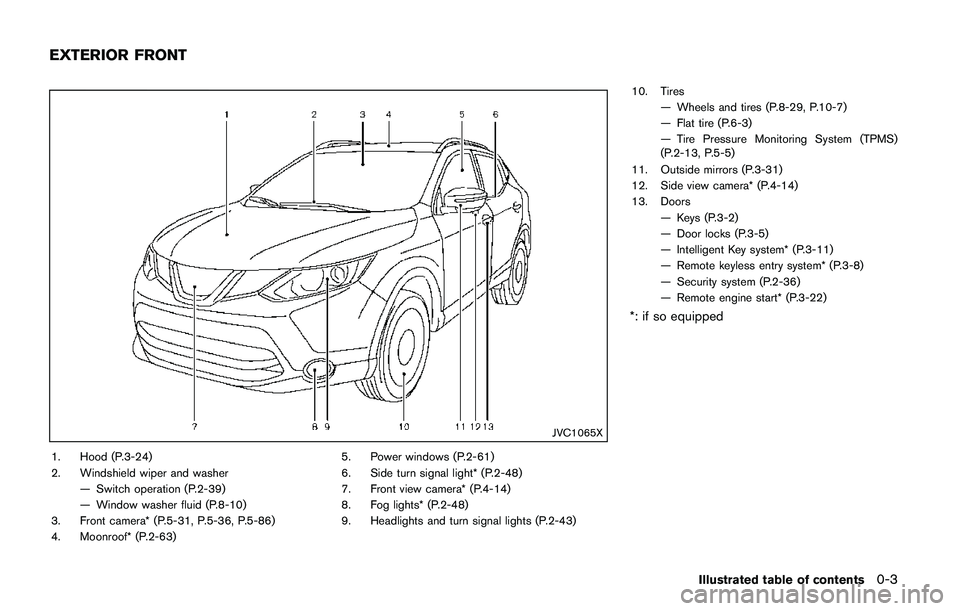 EXTERIOR FRONT

1 2 3 4 5 6

7 8 9 10 11 12 13

JVC1065X

1. Hood (P.3-24)
2. Windshield wiper and washer
— Switch operation (P.2-39)
— Window washer fluid (P.8-10)
3. Front camera* (P.5-31, P.5-36, P.5-86)
4. Moonroof* (P.2-63)

5. Power windows (P.2-61)
6. Side turn signal light* (P.2-48)
7. Front view camera* (P.4-14)
8. Fog lights* (P.2-48)
9. Headlights and turn signal lights (P.2-43)

10. Tires
— Wheels and tires (P.8-29, P.10-7)
— Flat tire (P.6-3)
— Tire Pressure Monitoring System (TPMS) (P.2-13, P.5-5)
11. Outside mirrors (P.3-31)
12. Side view camera* (P.4-14)
13. Doors
— Keys (P.3-2)
— Door locks (P.3-5)
— Intelligent Key system* (P.3-11)
— Remote keyless entry system* (P.3-8)
— Security system (P.2-36)
— Remote engine start* (P.3-22)

*: if so equipped

Illustrated table of contents 0-3

carmanualsonline.info