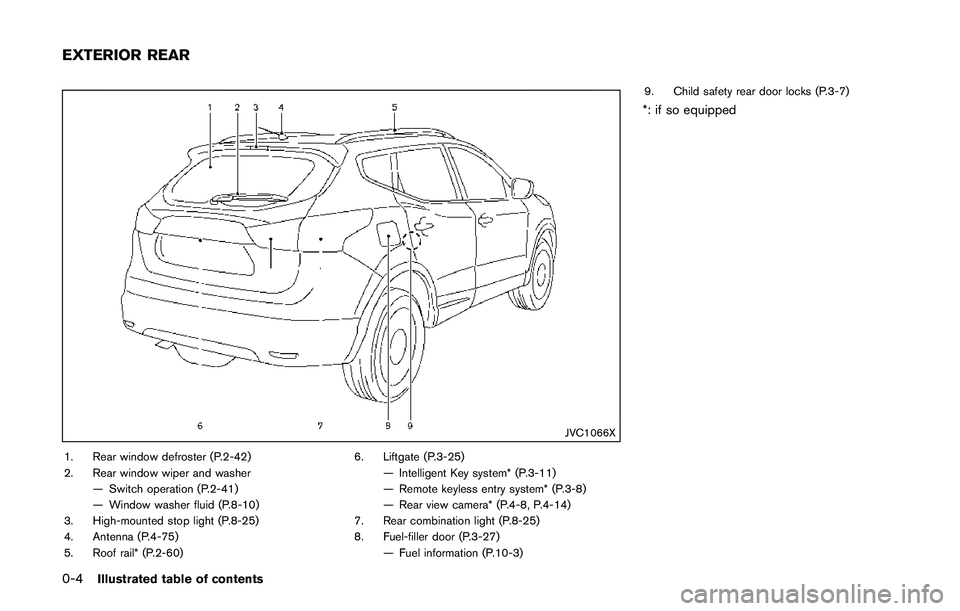 EXTERIOR REAR

1 2 3 4 5

6 7 8 9

JVC1066X

1. Rear window defroster (P.2-42)
2. Rear window wiper and washer
— Switch operation (P.2-41)
— Window washer fluid (P.8-10)
3. High-mounted stop light (P.8-25)
4. Antenna (P.4-75)
5. Roof rail* (P.2-60)

6. Liftgate (P.3-25)
— Intelligent Key system* (P.3-11)
— Remote keyless entry system* (P.3-8)
— Rear view camera* (P.4-8, P.4-14)
7. Rear combination light (P.8-25)
8. Fuel-filler door (P.3-27)
— Fuel information (P.10-3)

9. Child safety rear door locks (P.3-7)

*: if so equipped

0-4 Illustrated table of contents

carmanualsonline.info