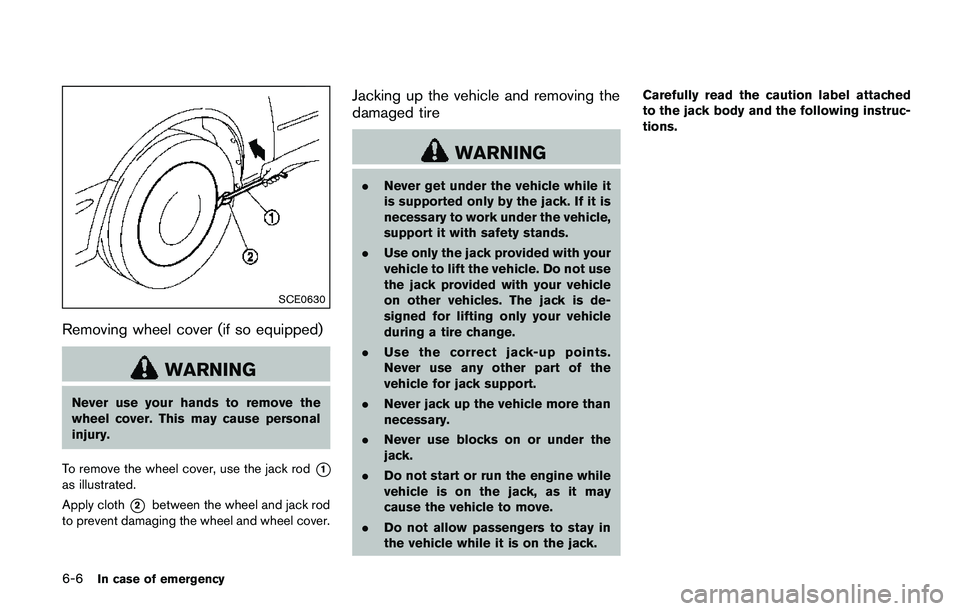 1

2

SCE0630

Removing wheel cover (if so equipped)

WARNING

Never use your hands to remove the wheel cover. This may cause personal injury.

To remove the wheel cover, use the jack rod 1 as illustrated.

Apply cloth 2 between the wheel and jack rod to prevent damaging the wheel and wheel cover.

Jacking up the vehicle and removing the damaged tire

WARNING

. Never get under the vehicle while it is supported only by the jack. If it is necessary to work under the vehicle, support it with safety stands.

. Use only the jack provided with your vehicle to lift the vehicle. Do not use the jack provided with your vehicle on other vehicles. The jack is designed for lifting only your vehicle during a tire change.

. Use the correct jack-up points. Never use any other part of the vehicle for jack support.

. Never jack up the vehicle more than necessary.

. Never use blocks on or under the jack.

. Do not start or run the engine while vehicle is on the jack, as it may cause the vehicle to move.

. Do not allow passengers to stay in the vehicle while it is on the jack.

Carefully read the caution label attached to the jack body and the following instructions.

6-6 In case of emergency

carmanualsonline.info