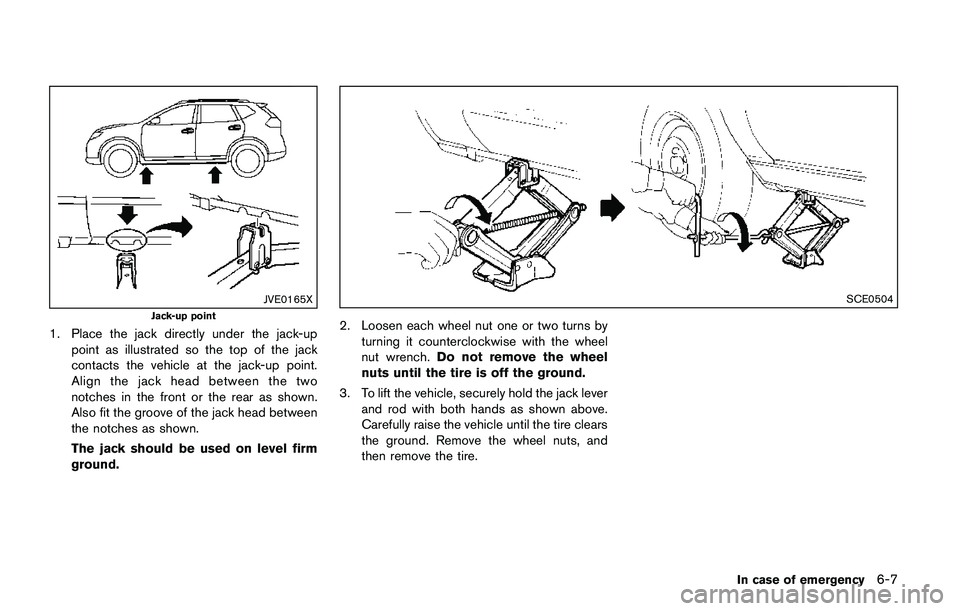 JVE0165X

Jack-up point

1. Place the jack directly under the jack-up point as illustrated so the top of the jack contacts the vehicle at the jack-up point. Align the jack head between the two notches in the front or the rear as shown. Also fit the groove of the jack head between the notches as shown.

The jack should be used on level firm ground.

SCE0504

2. Loosen each wheel nut one or two turns by turning it counterclockwise with the wheel nut wrench. Do not remove the wheel nuts until the tire is off the ground.

3. To lift the vehicle, securely hold the jack lever and rod with both hands as shown above. Carefully raise the vehicle until the tire clears the ground. Remove the wheel nuts, and then remove the tire.

In case of emergency 6-7

carmanualsonline.info