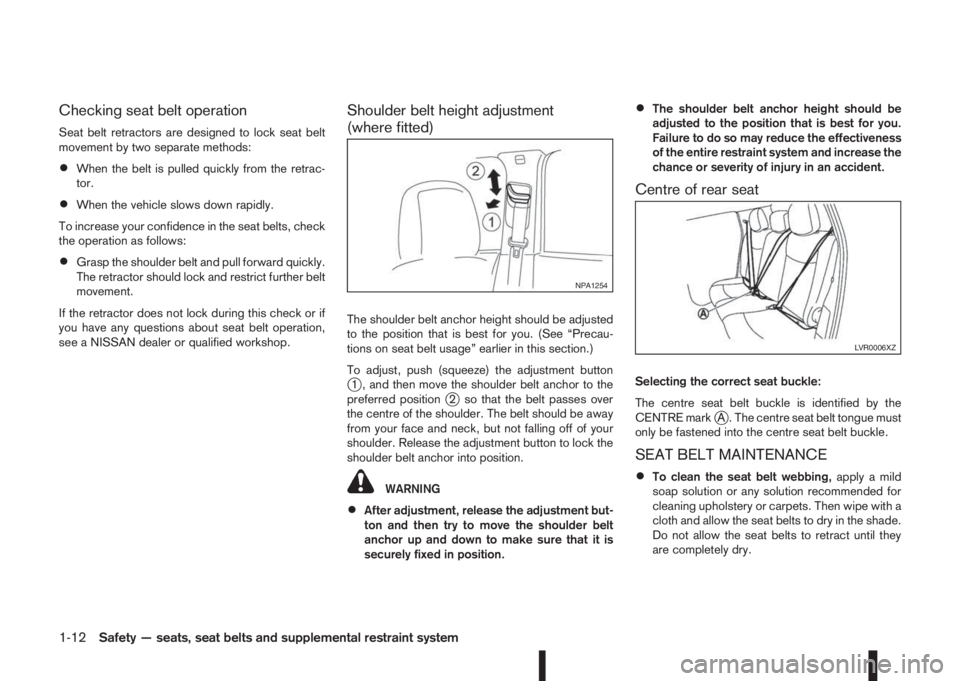 Checking seat belt operation

Seat belt retractors are designed to lock seat belt movement by two separate methods:

• When the belt is pulled quickly from the retractor.

• When the vehicle slows down rapidly.

To increase your confidence in the seat belts, check the operation as follows:

• Grasp the shoulder belt and pull forward quickly. The retractor should lock and restrict further belt movement.

If the retractor does not lock during this check or if you have any questions about seat belt operation, see a NISSAN dealer or qualified workshop.

Shoulder belt height adjustment (where fitted)

2
1
NPA1254

The shoulder belt anchor height should be adjusted to the position that is best for you. (See “Precautions on seat belt usage” earlier in this section.)

To adjust, push (squeeze) the adjustment button ①, and then move the shoulder belt anchor to the preferred position ② so that the belt passes over the centre of the shoulder. The belt should be away from your face and neck, but not falling off of your shoulder. Release the adjustment button to lock the shoulder belt anchor into position.

WARNING

• After adjustment, release the adjustment button and then try to move the shoulder belt anchor up and down to make sure that it is securely fixed in position.

• The shoulder belt anchor height should be adjusted to the position that is best for you. Failure to do so may reduce the effectiveness of the entire restraint system and increase the chance or severity of injury in an accident.

Centre of rear seat

A
LVR0006XZ

Selecting the correct seat buckle:

The centre seat belt buckle is identified by the CENTRE mark Ⓐ. The centre seat belt tongue must only be fastened into the centre seat belt buckle.

SEAT BELT MAINTENANCE

• To clean the seat belt webbing, apply a mild soap solution or any solution recommended for cleaning upholstery or carpets. Then wipe with a cloth and allow the seat belts to dry in the shade. Do not allow the seat belts to retract until they are completely dry.

1-12 Safety — seats, seat belts and supplemental restraint system

carmanualsonline.info