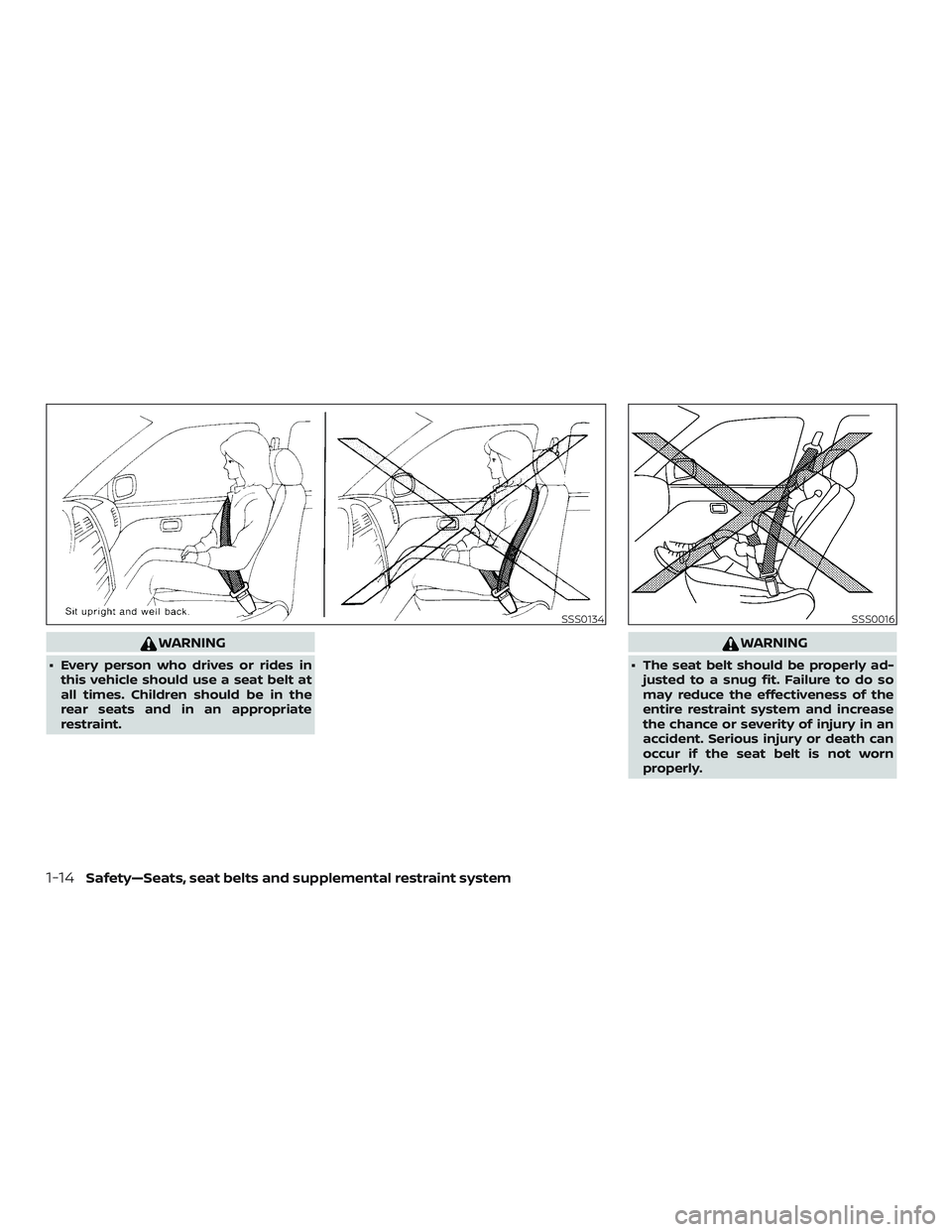 Sit upright and well back.

SSS0134

WARNING

• Every person who drives or rides in this vehicle should use a seat belt at all times. Children should be in the rear seats and in an appropriate restraint.

SSS0016

WARNING

• The seat belt should be properly adjusted to a snug fit. Failure to do so may reduce the effectiveness of the entire restraint system and increase the chance or severity of injury in an accident. Serious injury or death can occur if the seat belt is not worn properly.

1-14 Safety—Seats, seat belts and supplemental restraint system

carmanualsonline.info