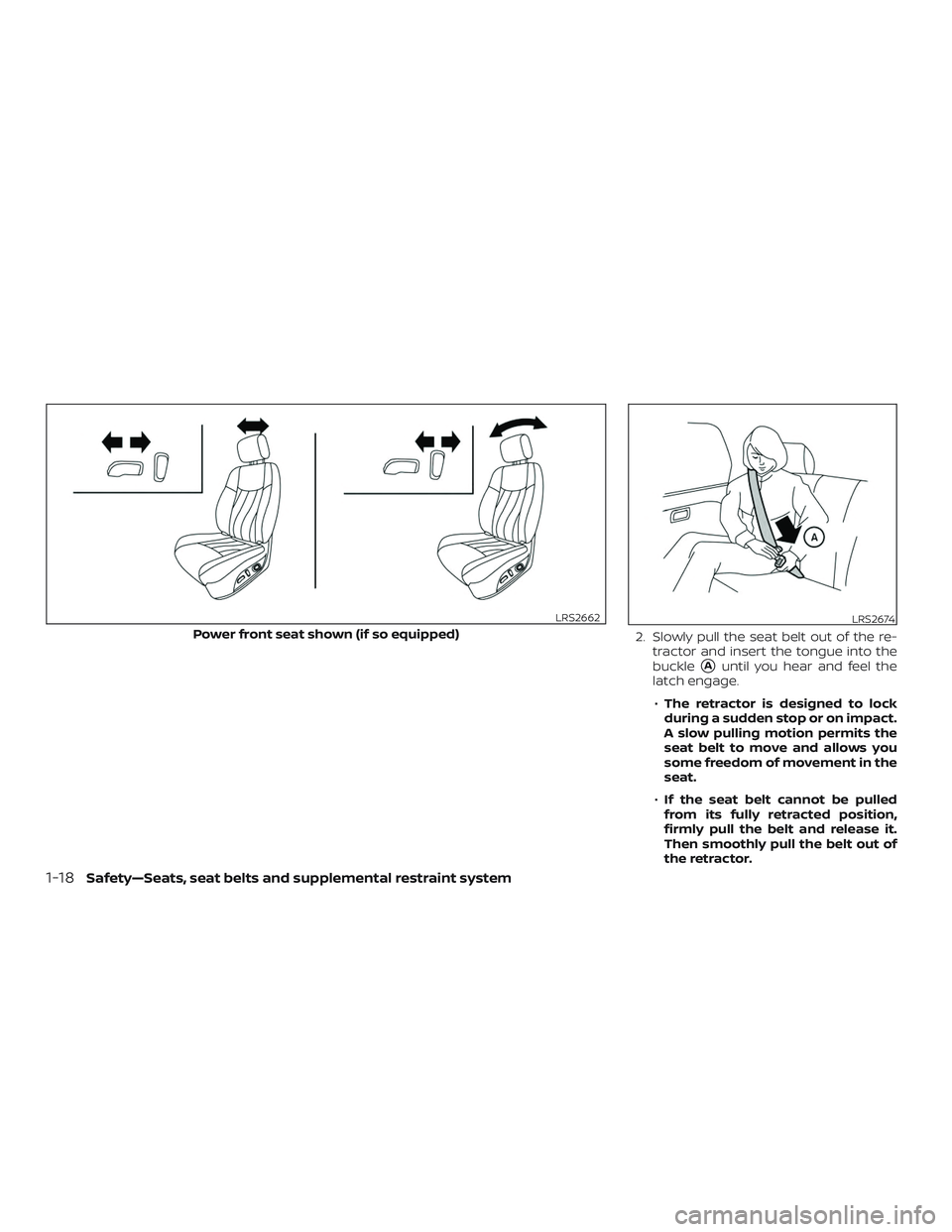 LRS2662

Power front seat shown (if so equipped)

A

LRS2674

2. Slowly pull the seat belt out of the retractor and insert the tongue into the buckle A until you hear and feel the latch engage.

• The retractor is designed to lock during a sudden stop or on impact. A slow pulling motion permits the seat belt to move and allows you some freedom of movement in the seat.

• If the seat belt cannot be pulled from its fully retracted position, firmly pull the belt and release it. Then smoothly pull the belt out of the retractor.

1-18 Safety—Seats, seat belts and supplemental restraint system

carmanualsonline.info