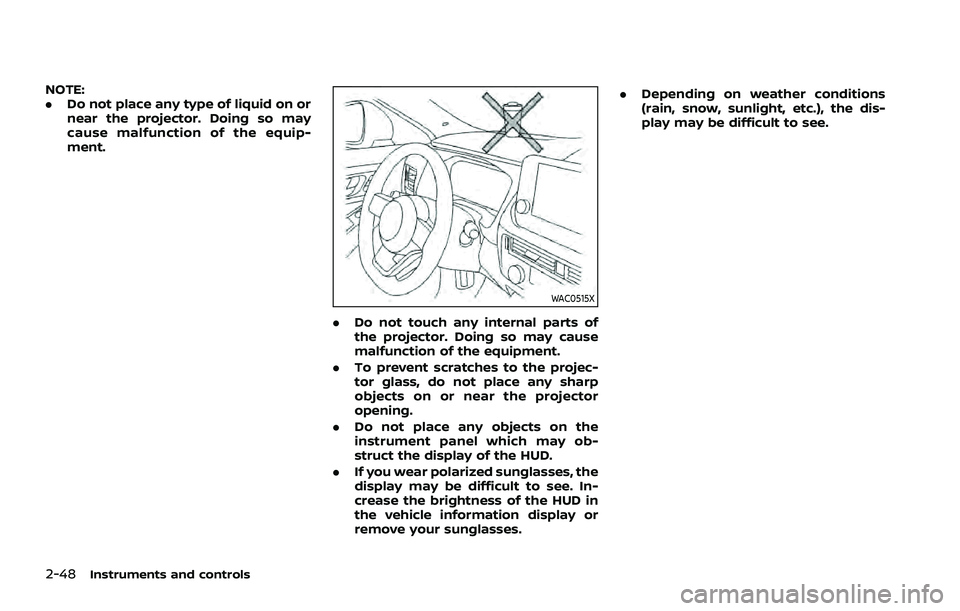 NOTE:
. Do not place any type of liquid on or near the projector. Doing so may cause malfunction of the equipment.

WAC0515X

. Do not touch any internal parts of the projector. Doing so may cause malfunction of the equipment.
. To prevent scratches to the projector glass, do not place any sharp objects on or near the projector opening.
. Do not place any objects on the instrument panel which may obstruct the display of the HUD.
. If you wear polarized sunglasses, the display may be difficult to see. Increase the brightness of the HUD in the vehicle information display or remove your sunglasses.

. Depending on weather conditions (rain, snow, sunlight, etc.), the display may be difficult to see.

2-48 Instruments and controls

carmanualsonline.info