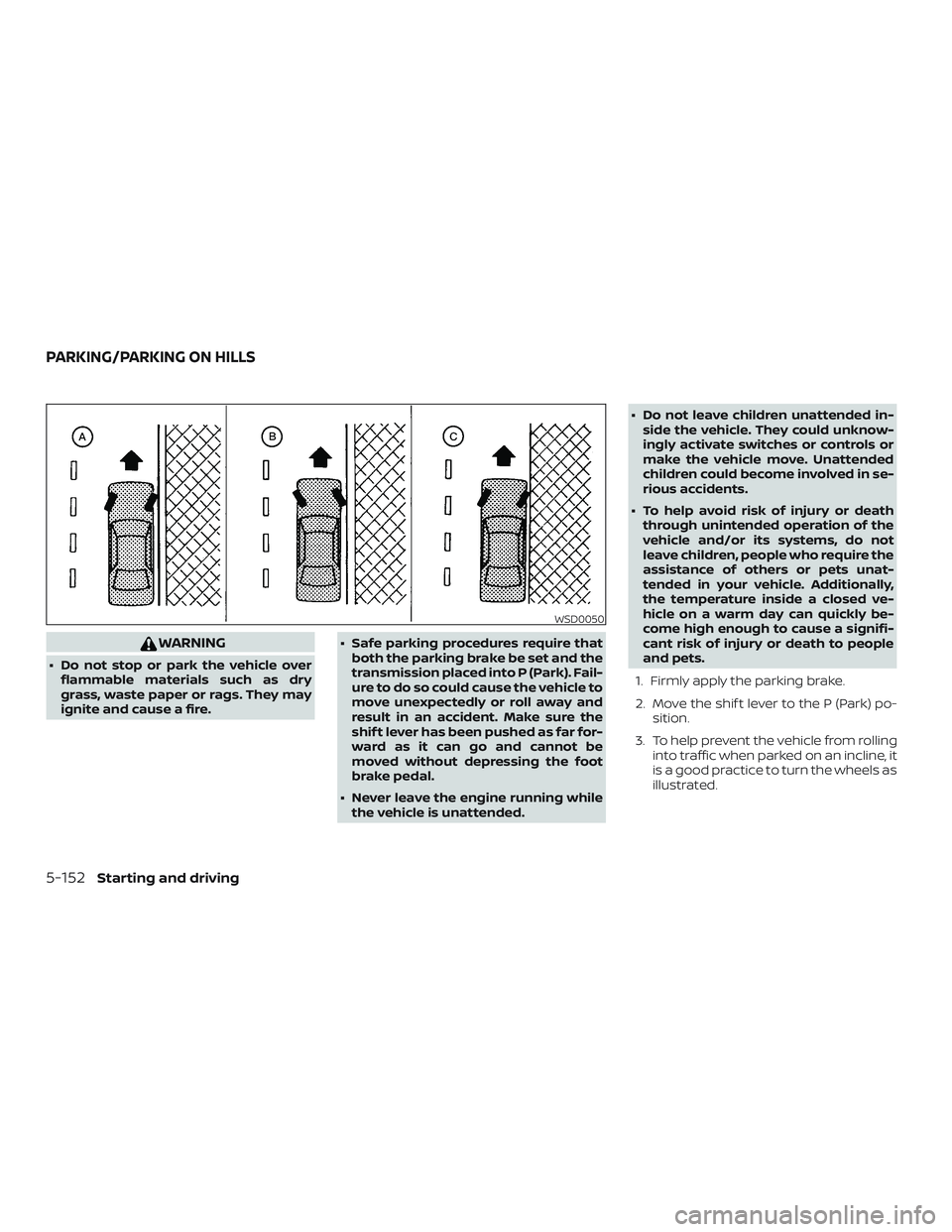 PARKING/PARKING ON HILLS

A

B

C

WSD0050

WARNING

• Do not stop or park the vehicle over flammable materials such as dry grass, waste paper or rags. They may ignite and cause a fire.

• Safe parking procedures require that both the parking brake be set and the transmission placed into P (Park). Failure to do so could cause the vehicle to move unexpectedly or roll away and result in an accident. Make sure the shift lever has been pushed as far forward as it can go and cannot be moved without depressing the foot brake pedal.

• Never leave the engine running while the vehicle is unattended.

• Do not leave children unattended inside the vehicle. They could unknowingly activate switches or controls or make the vehicle move. Unattended children could become involved in serious accidents.

• To help avoid risk of injury or death through unintended operation of the vehicle and/or its systems, do not leave children, people who require the assistance of others or pets unattended in your vehicle. Additionally, the temperature inside a closed vehicle on a warm day can quickly become high enough to cause a significant risk of injury or death to people and pets.

1. Firmly apply the parking brake.

2. Move the shift lever to the P (Park) position.

3. To help prevent the vehicle from rolling into traffic when parked on an incline, it is a good practice to turn the wheels as illustrated.

5-152 Starting and driving

carmanualsonline.info