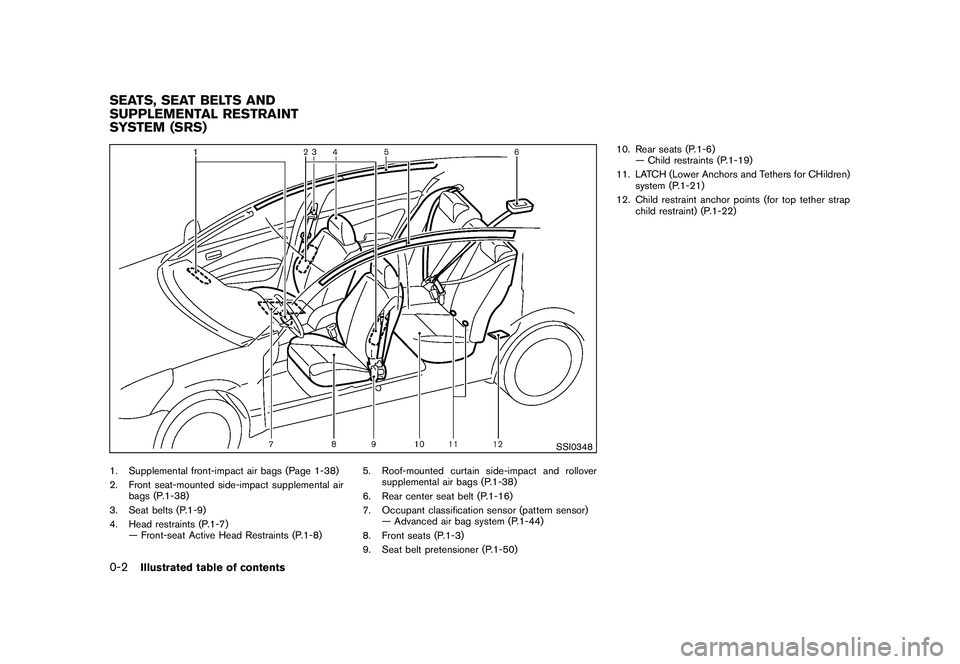 SEATS, SEAT BELTS AND SUPPLEMENTAL RESTRAINT SYSTEM (SRS)

1 2 3 4 5 6

7 8 9 10 11 12

SSI0348

1. Supplemental front-impact air bags (Page 1-38)
2. Front seat-mounted side-impact supplemental air bags (P.1-38)
3. Seat belts (P.1-9)
4. Head restraints (P.1-7)
— Front-seat Active Head Restraints (P.1-8)

5. Roof-mounted curtain side-impact and rollover supplemental air bags (P.1-38)
6. Rear center seat belt (P.1-16)
7. Occupant classification sensor (pattern sensor)
— Advanced air bag system (P.1-44)
8. Front seats (P.1-3)
9. Seat belt pretensioner (P.1-50)

10. Rear seats (P.1-6)
— Child restraints (P.1-19)
11. LATCH (Lower Anchors and Tethers for CHildren) system (P.1-21)
12. Child restraint anchor points (for top tether strap child restraint) (P.1-22)

0-2 Illustrated table of contents

carmanualsonline.info