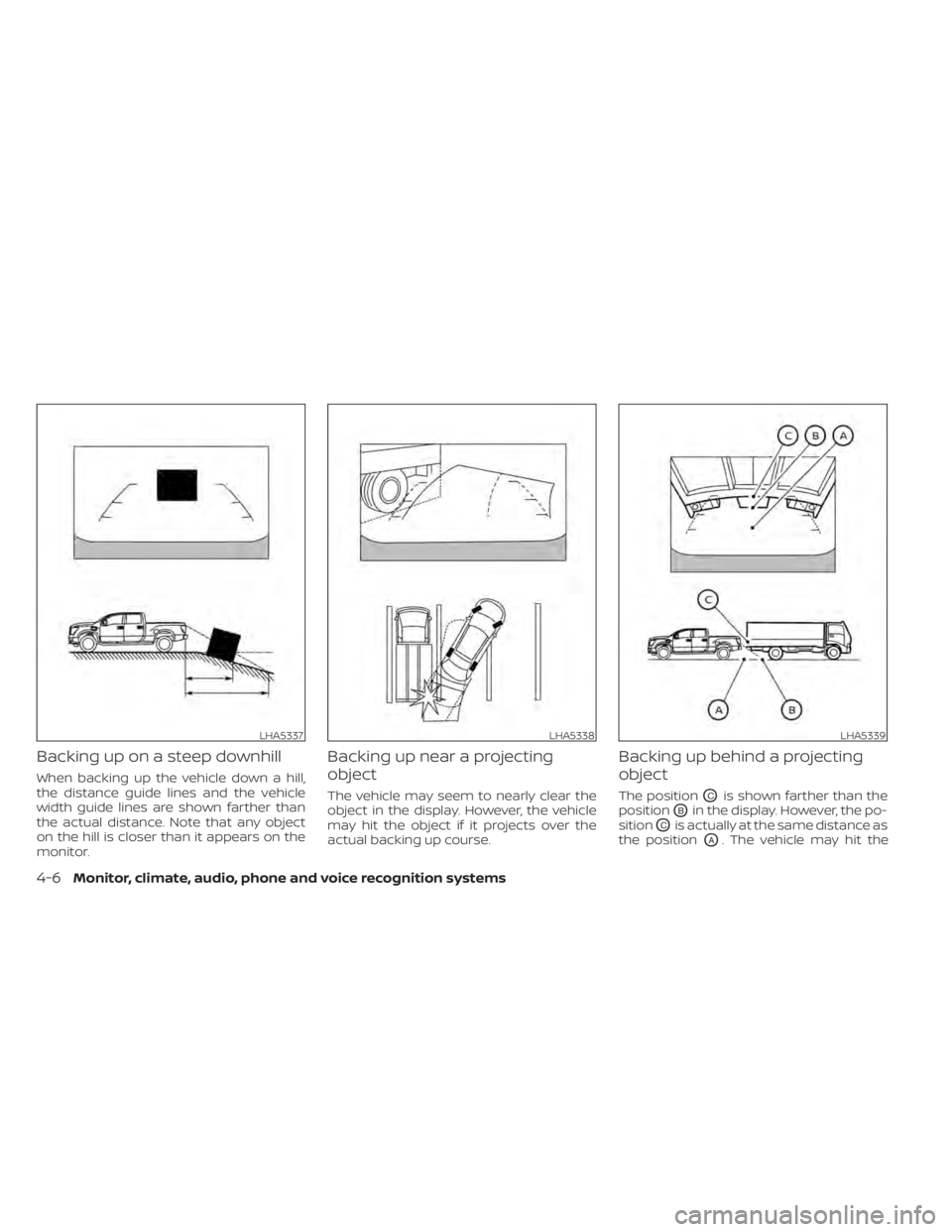 LHA5337

Backing up on a steep downhill

When backing up the vehicle down a hill, the distance guide lines and the vehicle width guide lines are shown farther than the actual distance. Note that any object on the hill is closer than it appears on the monitor.

LHA5338

Backing up near a projecting object

The vehicle may seem to nearly clear the object in the display. However, the vehicle may hit the object if it projects over the actual backing up course.

C B A

C

A B

LHA5339

Backing up behind a projecting object

The position C is shown farther than the position B in the display. However, the position C is actually at the same distance as the position A. The vehicle may hit the

4-6 Monitor, climate, audio, phone and voice recognition systems

carmanualsonline.info