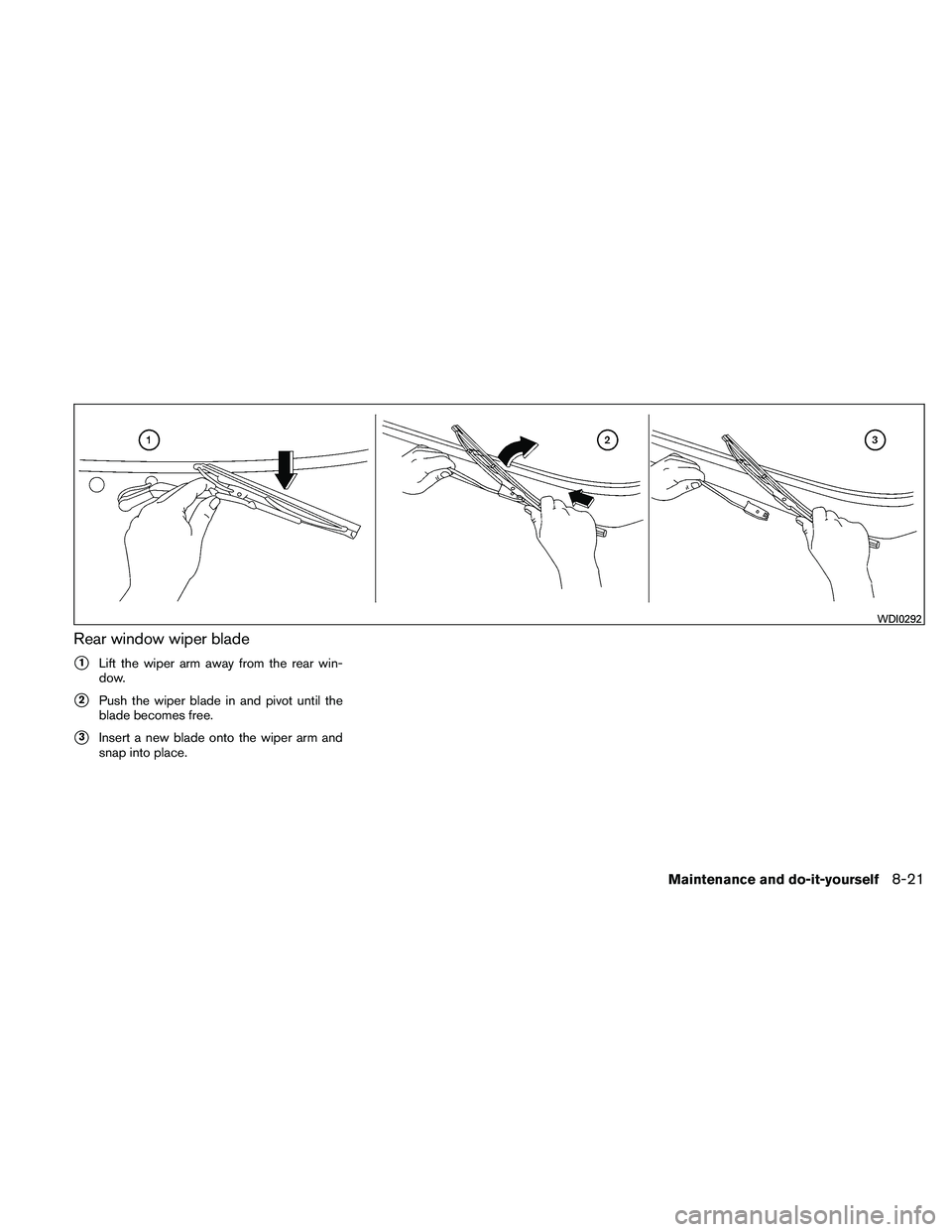 1

2

3

WDI0292

Rear window wiper blade

1 Lift the wiper arm away from the rear window.

2 Push the wiper blade in and pivot until the blade becomes free.

3 Insert a new blade onto the wiper arm and snap into place.

Maintenance and do-it-yourself 8-21

carmanualsonline.info