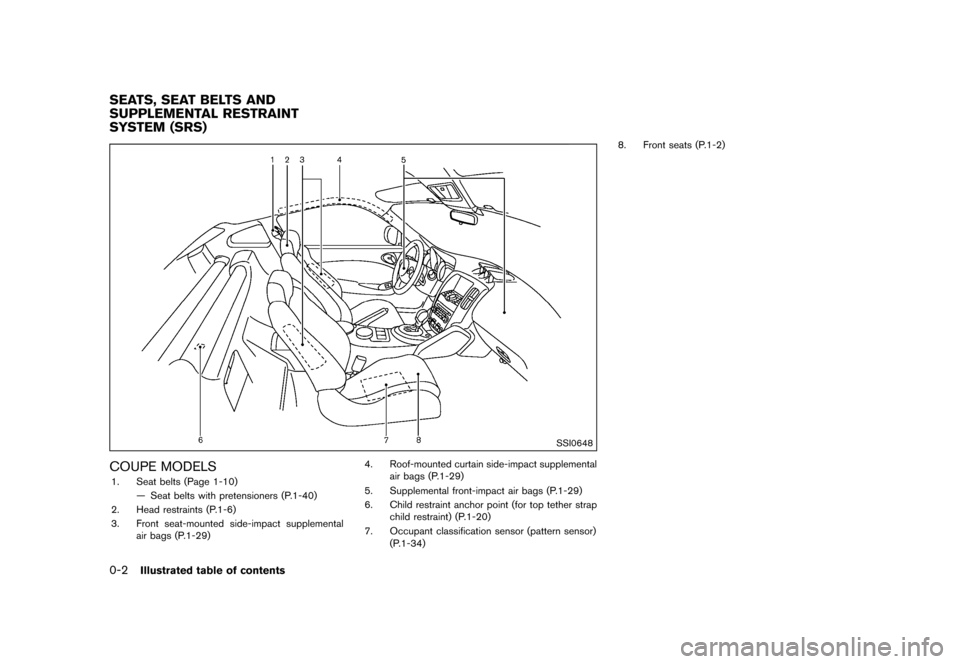 SEATS, SEAT BELTS AND SUPPLEMENTAL RESTRAINT SYSTEM (SRS)

1 2 3 4 5

6 7 8

SSI0648

COUPE MODELS

1. Seat belts (Page 1-10)
— Seat belts with pretensioners (P.1-40)
2. Head restraints (P.1-6)
3. Front seat-mounted side-impact supplemental air bags (P.1-29)
4. Roof-mounted curtain side-impact supplemental air bags (P.1-29)
5. Supplemental front-impact air bags (P.1-29)
6. Child restraint anchor point (for top tether strap child restraint) (P.1-20)
7. Occupant classification sensor (pattern sensor) (P.1-34)
8. Front seats (P.1-2)

0-2 Illustrated table of contents

carmanualsonline.info