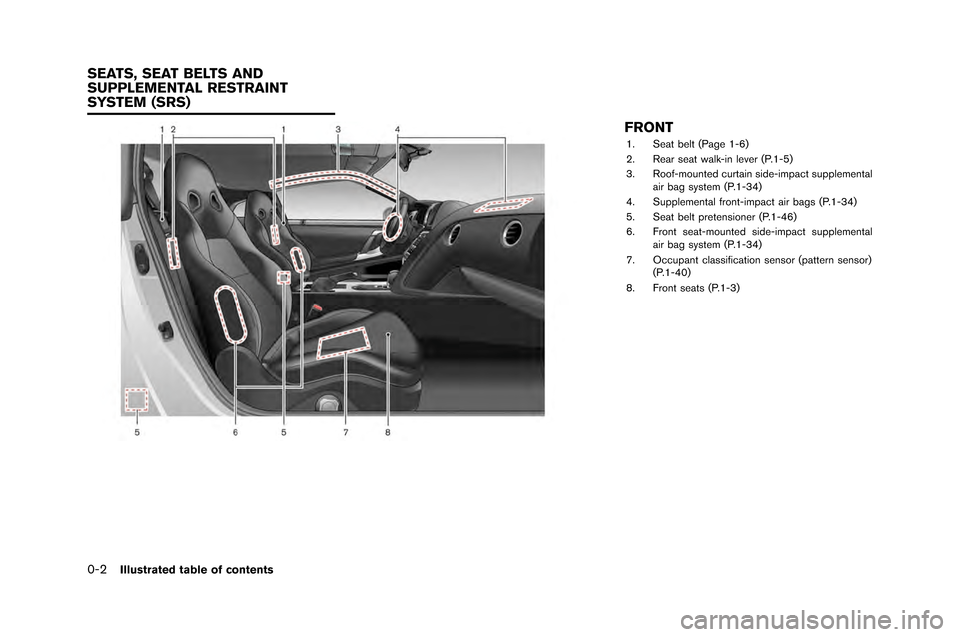 SEATS, SEAT BELTS AND SUPPLEMENTAL RESTRAINT SYSTEM (SRS)

1 2 1 3 4

5 6 5 7 8

FRONT

1. Seat belt (Page 1-6)
2. Rear seat walk-in lever (P.1-5)
3. Roof-mounted curtain side-impact supplemental air bag system (P.1-34)
4. Supplemental front-impact air bags (P.1-34)
5. Seat belt pretensioner (P.1-46)
6. Front seat-mounted side-impact supplemental air bag system (P.1-34)
7. Occupant classification sensor (pattern sensor) (P.1-40)
8. Front seats (P.1-3)

0-2 Illustrated table of contents

carmanualsonline.info