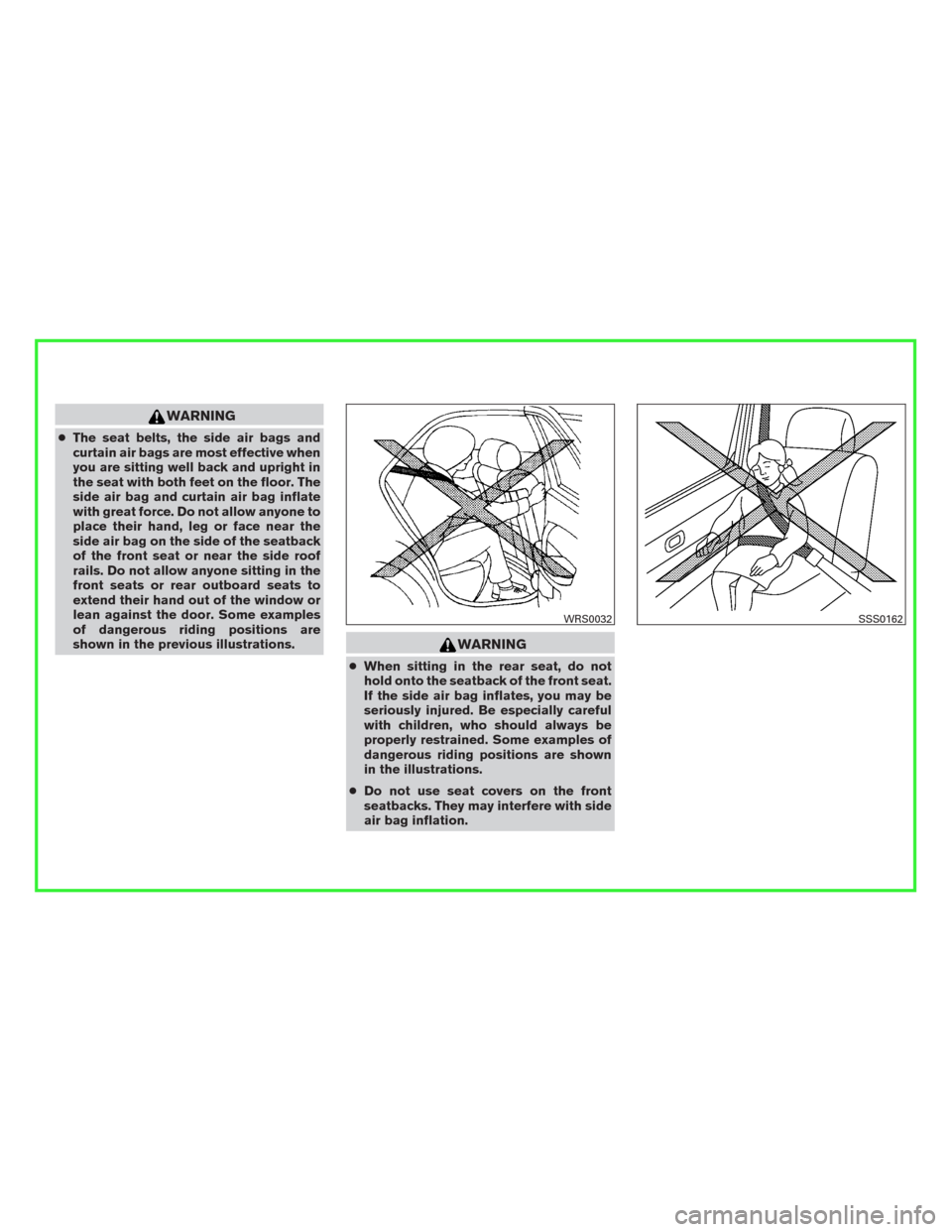 WARNING

● The seat belts, the side air bags and curtain air bags are most effective when you are sitting well back and upright in the seat with both feet on the floor. The side air bag and curtain air bag inflate with great force. Do not allow anyone to place their hand, leg or face near the side air bag on the side of the seatback of the front seat or near the side roof rails. Do not allow anyone sitting in the front seats or rear outboard seats to extend their hand out of the window or lean against the door. Some examples of dangerous riding positions are shown in the previous illustrations.

WRS0032

WARNING

● When sitting in the rear seat, do not hold onto the seatback of the front seat. If the side air bag inflates, you may be seriously injured. Be especially careful with children, who should always be properly restrained. Some examples of dangerous riding positions are shown in the illustrations.

● Do not use seat covers on the front seatbacks. They may interfere with side air bag inflation.

SSS0162

carmanualsonline.info