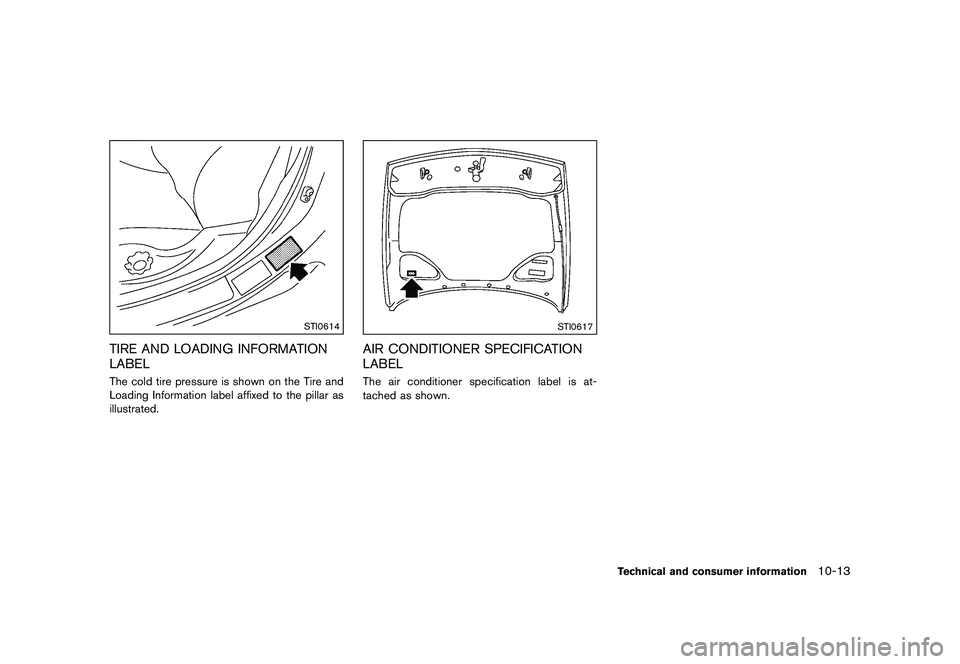 STI0614

TIRE AND LOADING INFORMATION LABEL

The cold tire pressure is shown on the Tire and Loading Information label affixed to the pillar as illustrated.

STI0617

AIR CONDITIONER SPECIFICATION LABEL

The air conditioner specification label is attached as shown.

Technical and consumer information 10-13

carmanualsonline.info