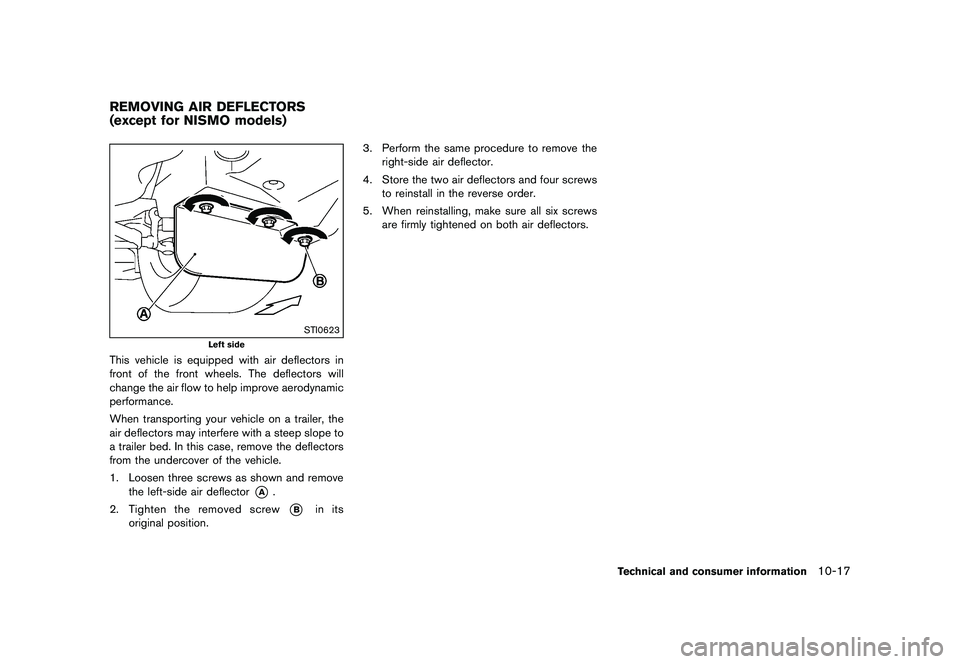 REMOVING AIR DEFLECTORS
(except for NISMO models)

A

B

STI0623

Left side

This vehicle is equipped with air deflectors in front of the front wheels. The deflectors will change the air flow to help improve aerodynamic performance.

When transporting your vehicle on a trailer, the air deflectors may interfere with a steep slope to a trailer bed. In this case, remove the deflectors from the undercover of the vehicle.

1. Loosen three screws as shown and remove the left-side air deflector A.

2. Tighten the removed screw B in its original position.

3. Perform the same procedure to remove the right-side air deflector.

4. Store the two air deflectors and four screws to reinstall in the reverse order.

5. When reinstalling, make sure all six screws are firmly tightened on both air deflectors.

Technical and consumer information 10-17

carmanualsonline.info