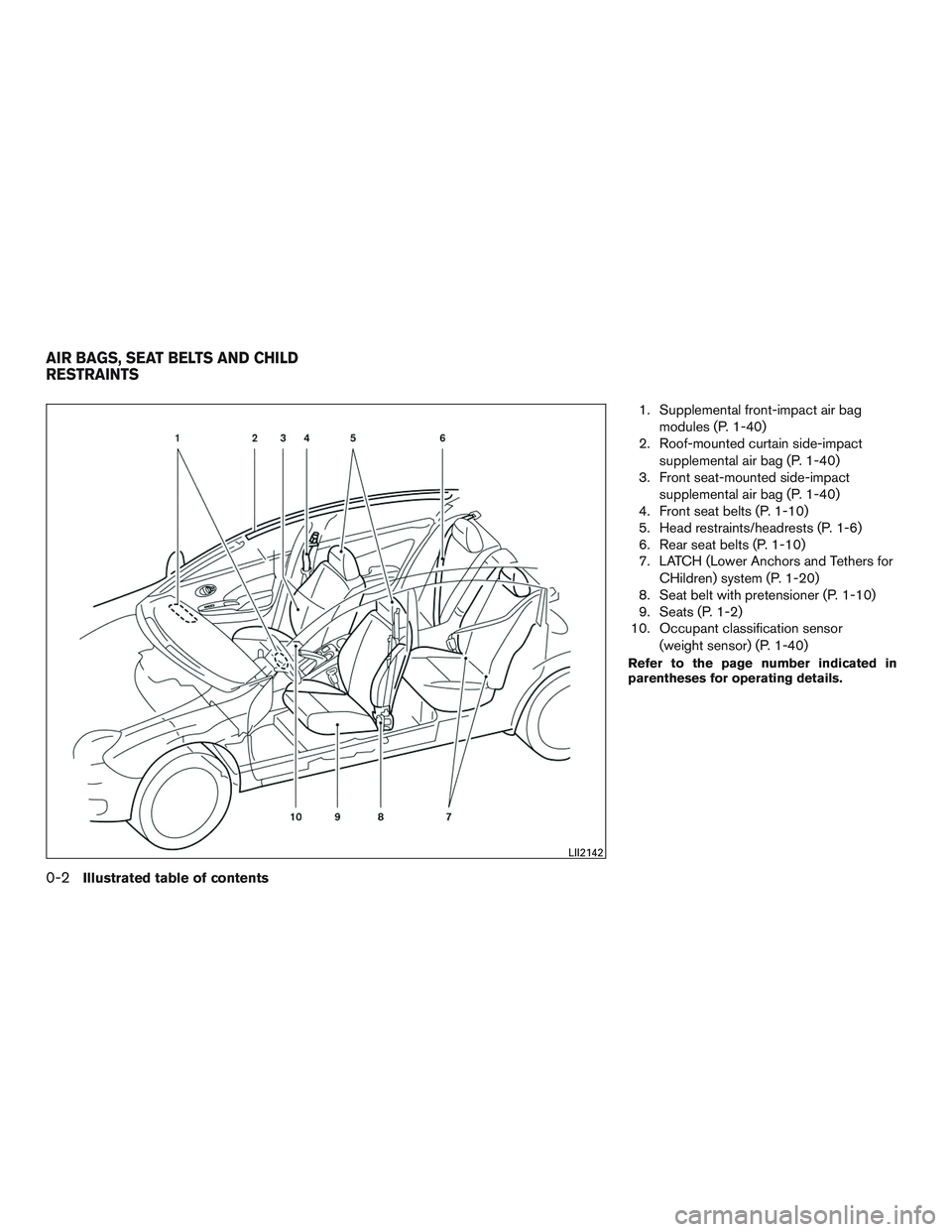 AIR BAGS, SEAT BELTS AND CHILD RESTRAINTS

1 2 3 4 5 6

10 9 8 7

LII2142

1. Supplemental front-impact air bag modules (P. 1-40)
2. Roof-mounted curtain side-impact supplemental air bag (P. 1-40)
3. Front seat-mounted side-impact supplemental air bag (P. 1-40)
4. Front seat belts (P. 1-10)
5. Head restraints/headrests (P. 1-6)
6. Rear seat belts (P. 1-10)
7. LATCH (Lower Anchors and Tethers for CHildren) system (P. 1-20)
8. Seat belt with pretensioner (P. 1-10)
9. Seats (P. 1-2)
10. Occupant classification sensor (weight sensor) (P. 1-40)

Refer to the page number indicated in parentheses for operating details.

0-2 Illustrated table of contents

carmanualsonline.info