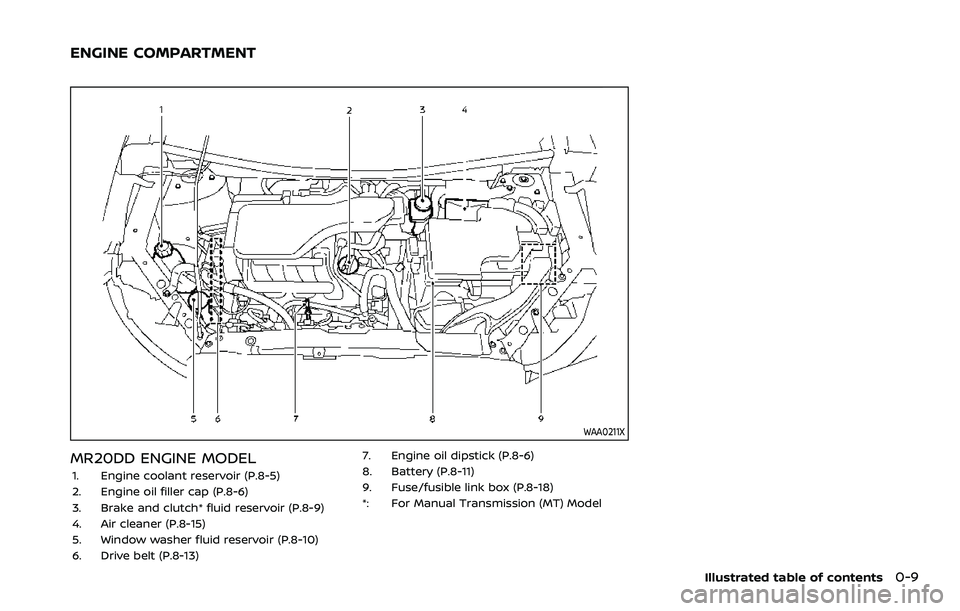 ENGINE COMPARTMENT

1
2
3
4
5
6
7
8
9
WAA0211X

MR20DD ENGINE MODEL

1. Engine coolant reservoir (P.8-5)
2. Engine oil filler cap (P.8-6)
3. Brake and clutch* fluid reservoir (P.8-9)
4. Air cleaner (P.8-15)
5. Window washer fluid reservoir (P.8-10)
6. Drive belt (P.8-13)
7. Engine oil dipstick (P.8-6)
8. Battery (P.8-11)
9. Fuse/fusible link box (P.8-18)
*: For Manual Transmission (MT) Model

Illustrated table of contents 0-9

carmanualsonline.info