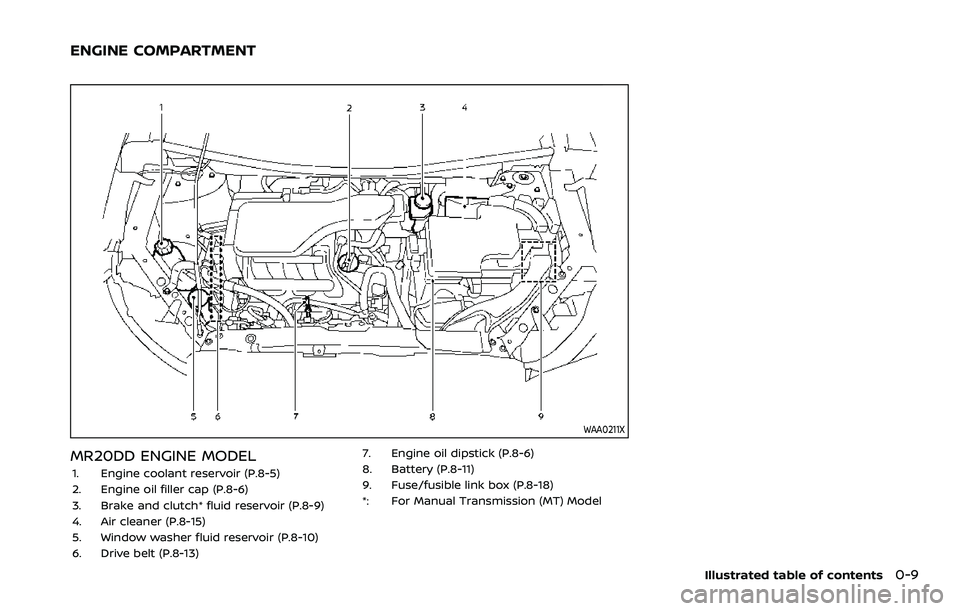 ENGINE COMPARTMENT

1 2 3 4

5 6 7 8 9

WAA0211X

MR20DD ENGINE MODEL

1. Engine coolant reservoir (P.8-5)
2. Engine oil filler cap (P.8-6)
3. Brake and clutch* fluid reservoir (P.8-9)
4. Air cleaner (P.8-15)
5. Window washer fluid reservoir (P.8-10)
6. Drive belt (P.8-13)
7. Engine oil dipstick (P.8-6)
8. Battery (P.8-11)
9. Fuse/fusible link box (P.8-18)
*: For Manual Transmission (MT) Model

Illustrated table of contents 0-9

carmanualsonline.info