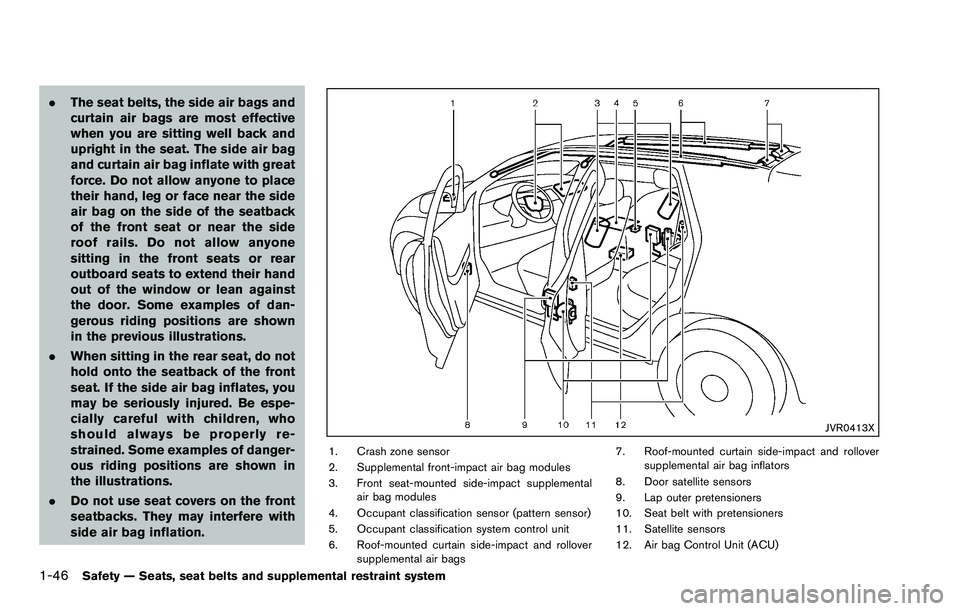 . The seat belts, the side air bags and curtain air bags are most effective when you are sitting well back and upright in the seat. The side air bag and curtain air bag inflate with great force. Do not allow anyone to place their hand, leg or face near the side air bag on the side of the seatback of the front seat or near the side roof rails. Do not allow anyone sitting in the front seats or rear outboard seats to extend their hand out of the window or lean against the door. Some examples of dangerous riding positions are shown in the previous illustrations.

. When sitting in the rear seat, do not hold onto the seatback of the front seat. If the side air bag inflates, you may be seriously injured. Be especially careful with children, who should always be properly restrained. Some examples of dangerous riding positions are shown in the illustrations.

. Do not use seat covers on the front seatbacks. They may interfere with side air bag inflation.

1 2 3 4 5 6 7

8 9 10 11 12

JVR0413X

1. Crash zone sensor
2. Supplemental front-impact air bag modules
3. Front seat-mounted side-impact supplemental air bag modules
4. Occupant classification sensor (pattern sensor)
5. Occupant classification system control unit
6. Roof-mounted curtain side-impact and rollover supplemental air bags
7. Roof-mounted curtain side-impact and rollover supplemental air bag inflators
8. Door satellite sensors
9. Lap outer pretensioners
10. Seat belt with pretensioners
11. Satellite sensors
12. Air bag Control Unit (ACU)

1-46 Safety — Seats, seat belts and supplemental restraint system

carmanualsonline.info