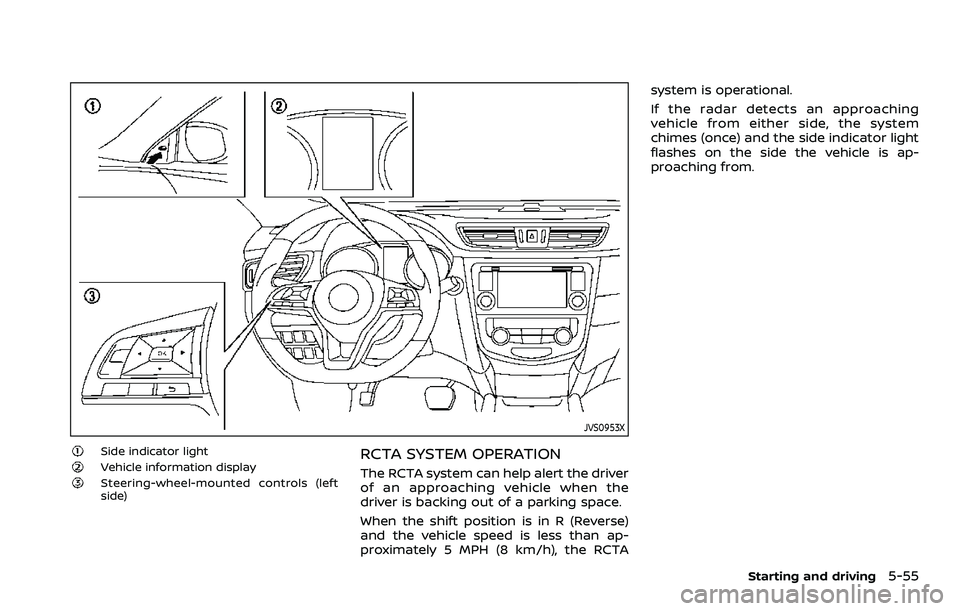 ①

②

③

OK

JVS0953X

① Side indicator light
② Vehicle information display
③ Steering-wheel-mounted controls (left side)

RCTA SYSTEM OPERATION

The RCTA system can help alert the driver of an approaching vehicle when the driver is backing out of a parking space.

When the shift position is in R (Reverse) and the vehicle speed is less than approximately 5 MPH (8 km/h), the RCTA system is operational.

If the radar detects an approaching vehicle from either side, the system chimes (once) and the side indicator light flashes on the side the vehicle is approaching from.

Starting and driving 5-55

carmanualsonline.info