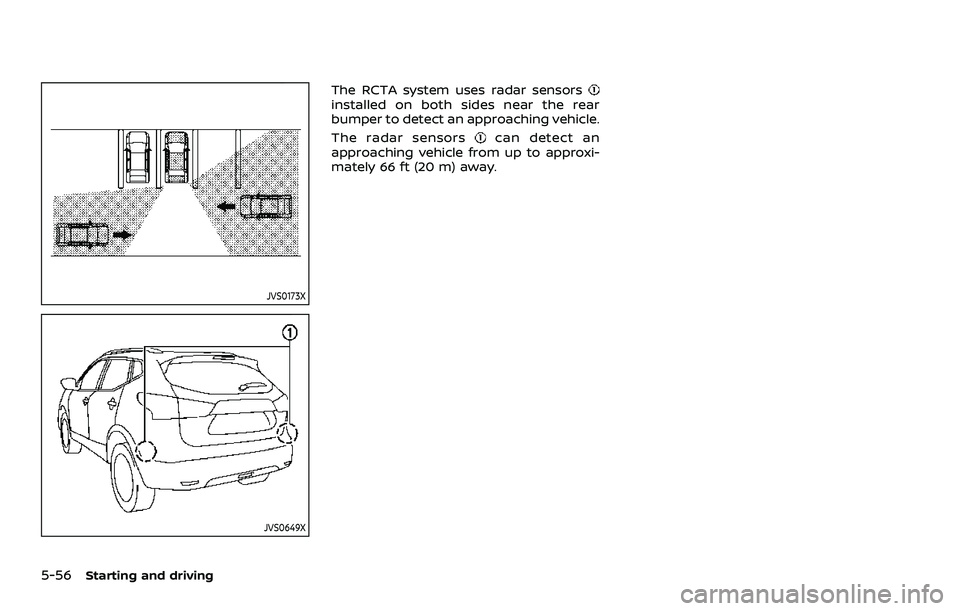 JVS0173X

1

JVS0649X

The RCTA system uses radar sensors ① installed on both sides near the rear bumper to detect an approaching vehicle.

The radar sensors ① can detect an approaching vehicle from up to approximately 66 ft (20 m) away.

5-56 Starting and driving

carmanualsonline.info